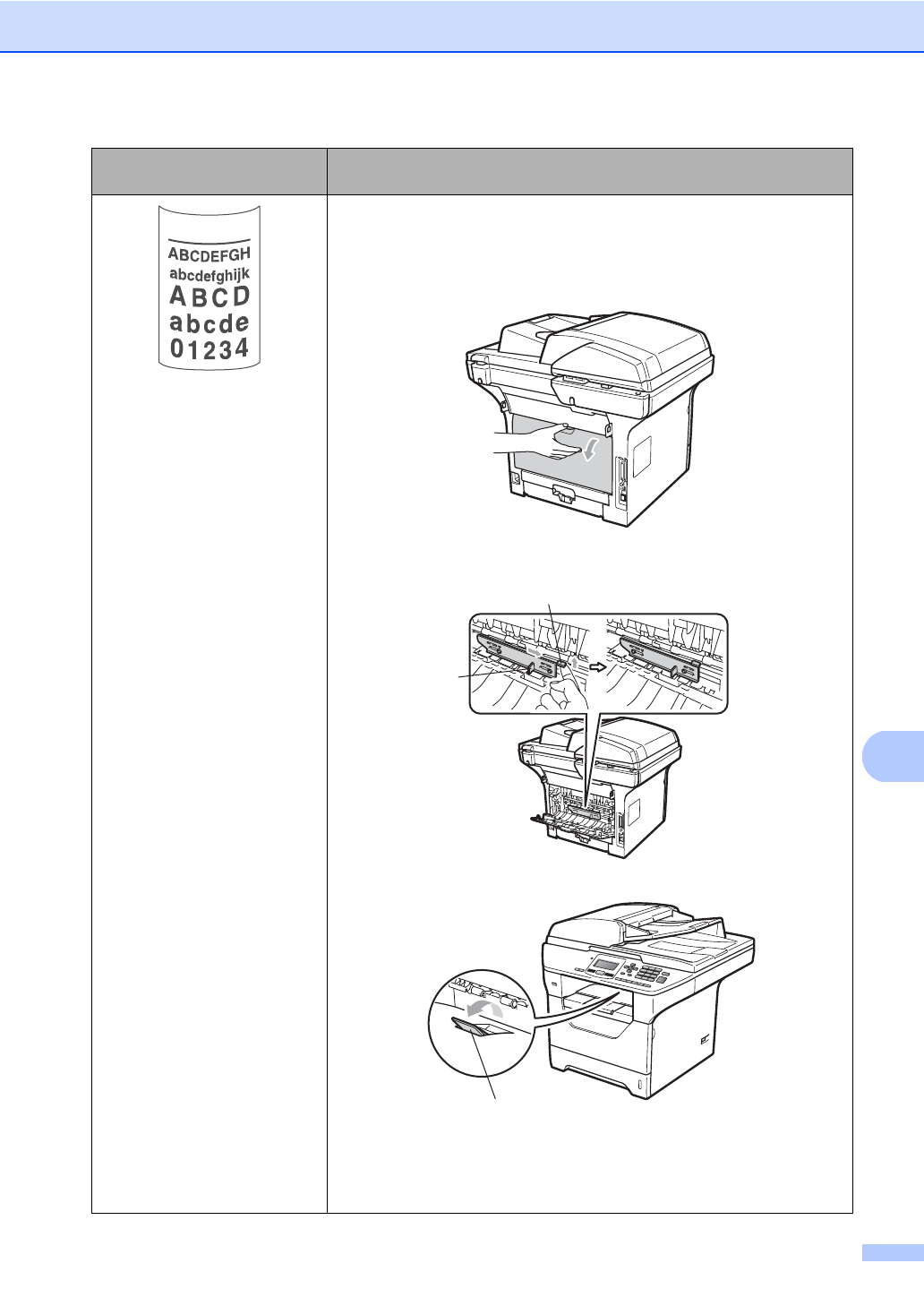 ABCDEFGH
abcdefghijk
ABCD
abcde
01234