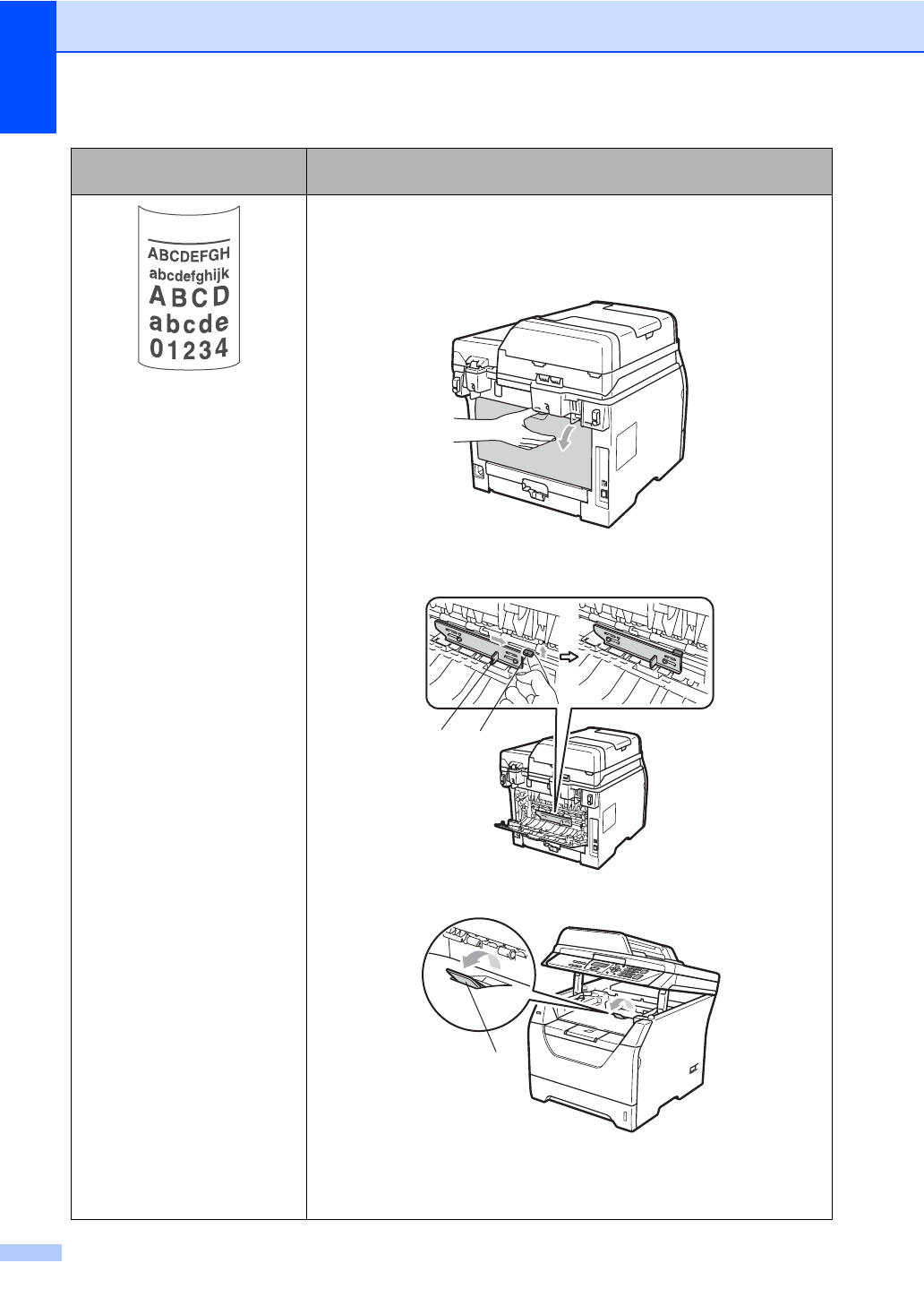 ABCDEFGH
abcdefghijk
ABCD
abcde
01234