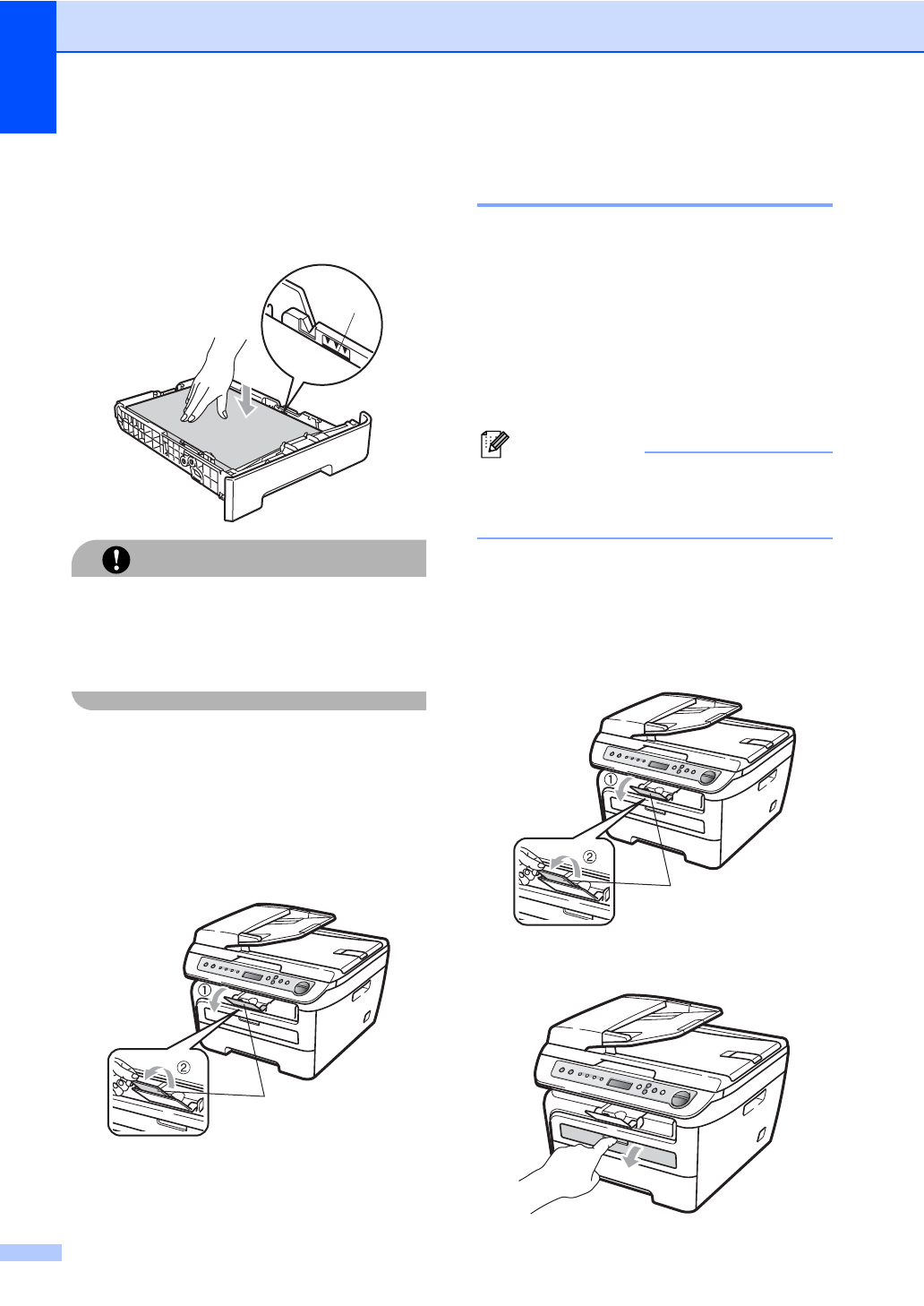 ①
②
①
②