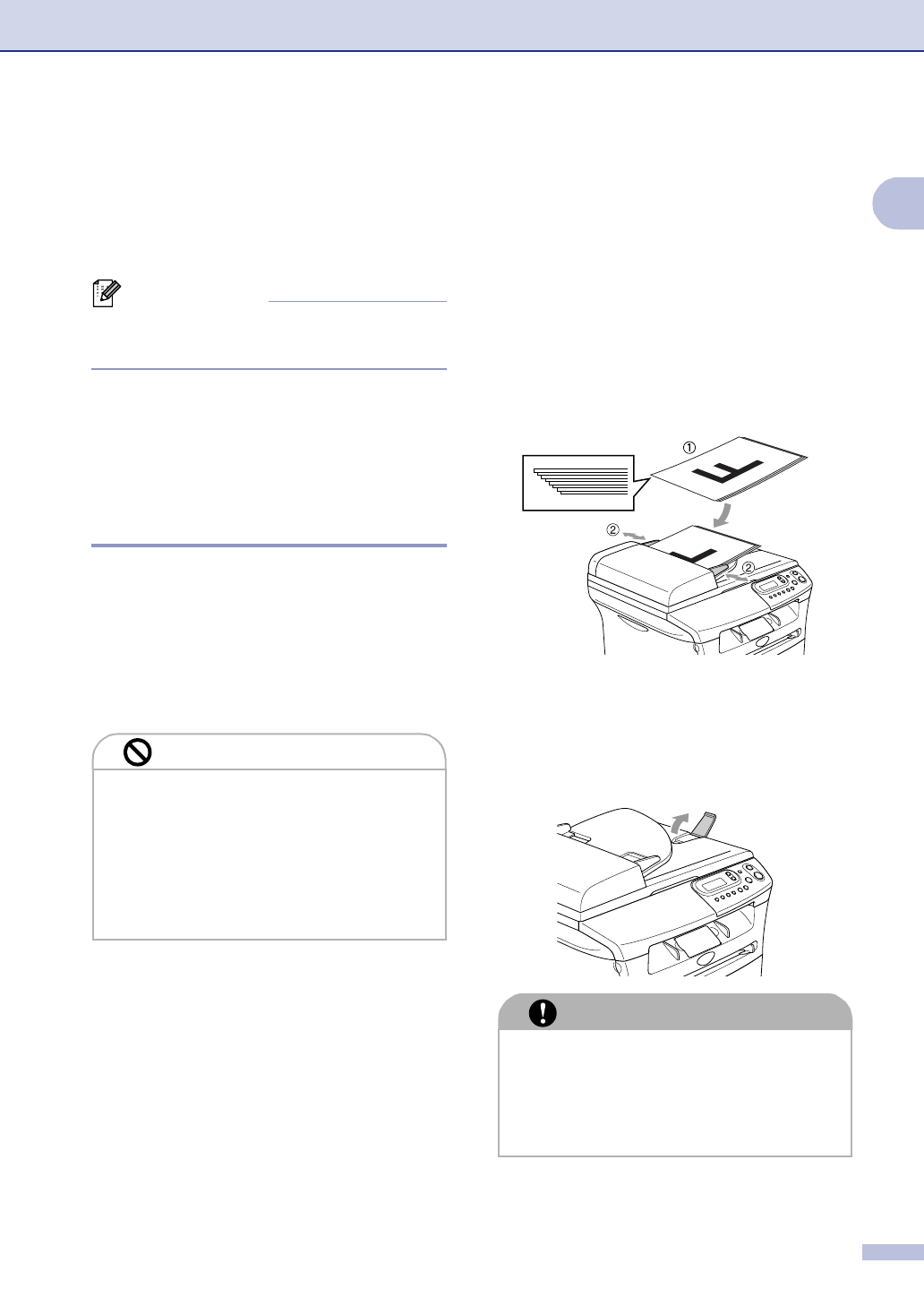 ①

②

②