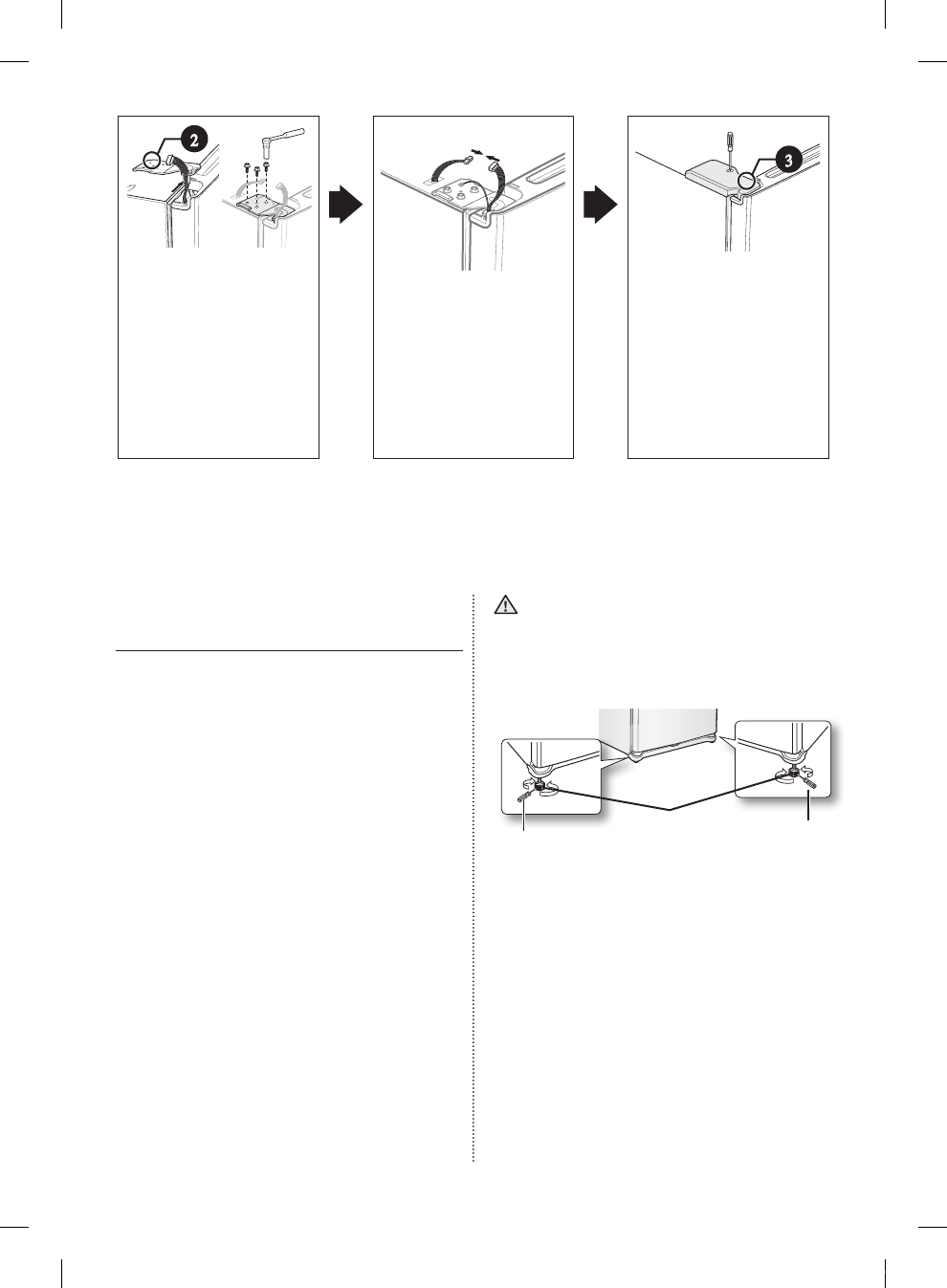 2

3