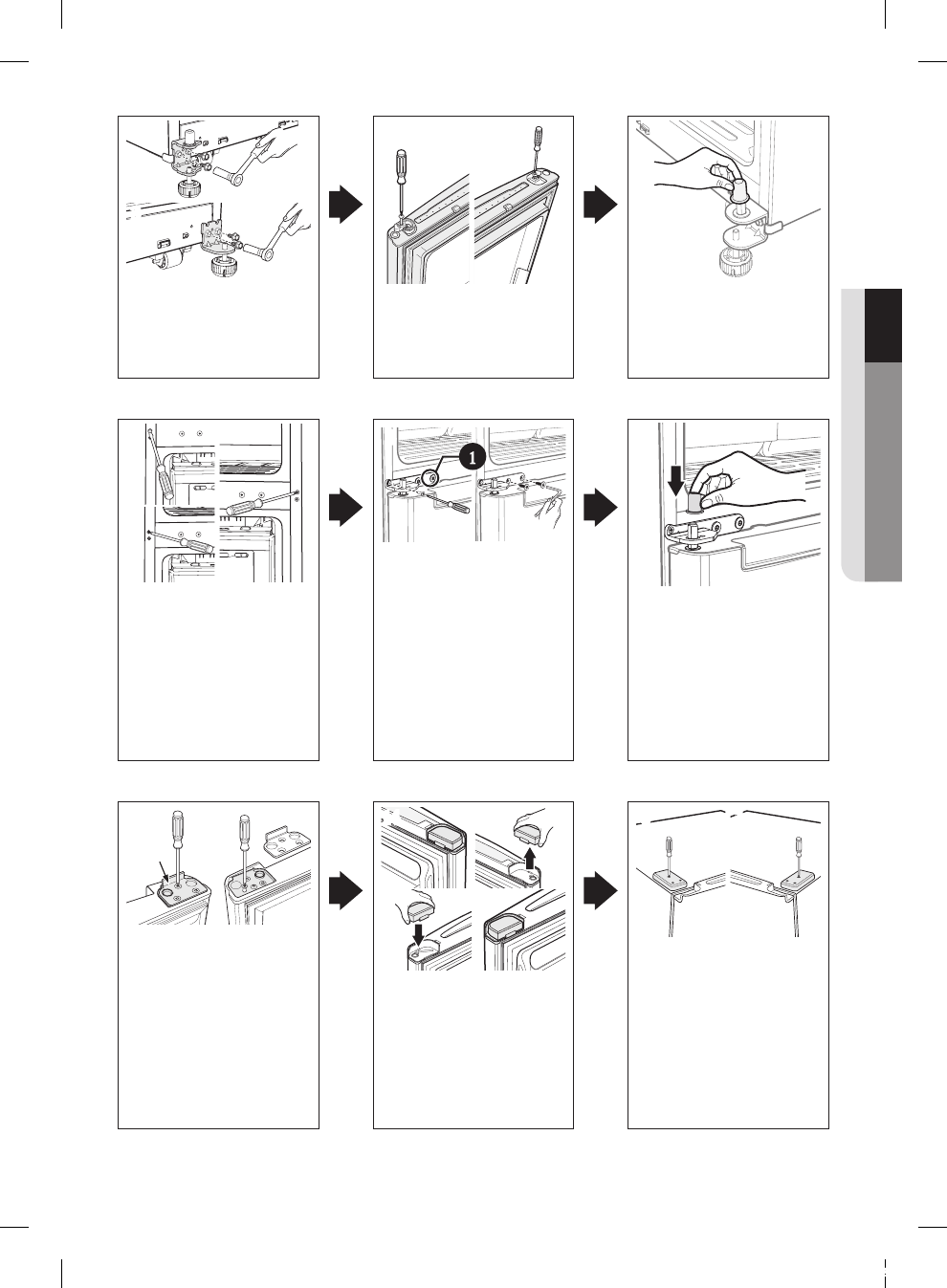 1