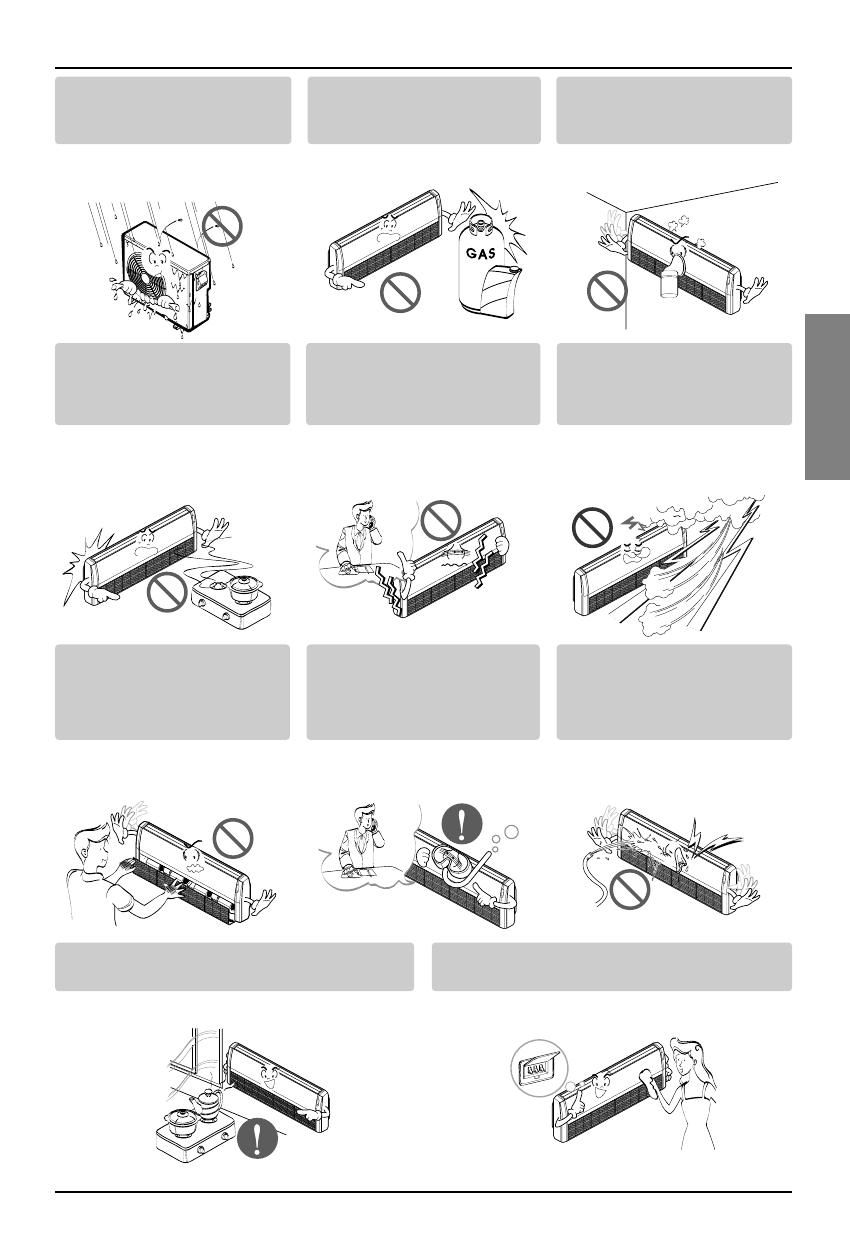 GAS