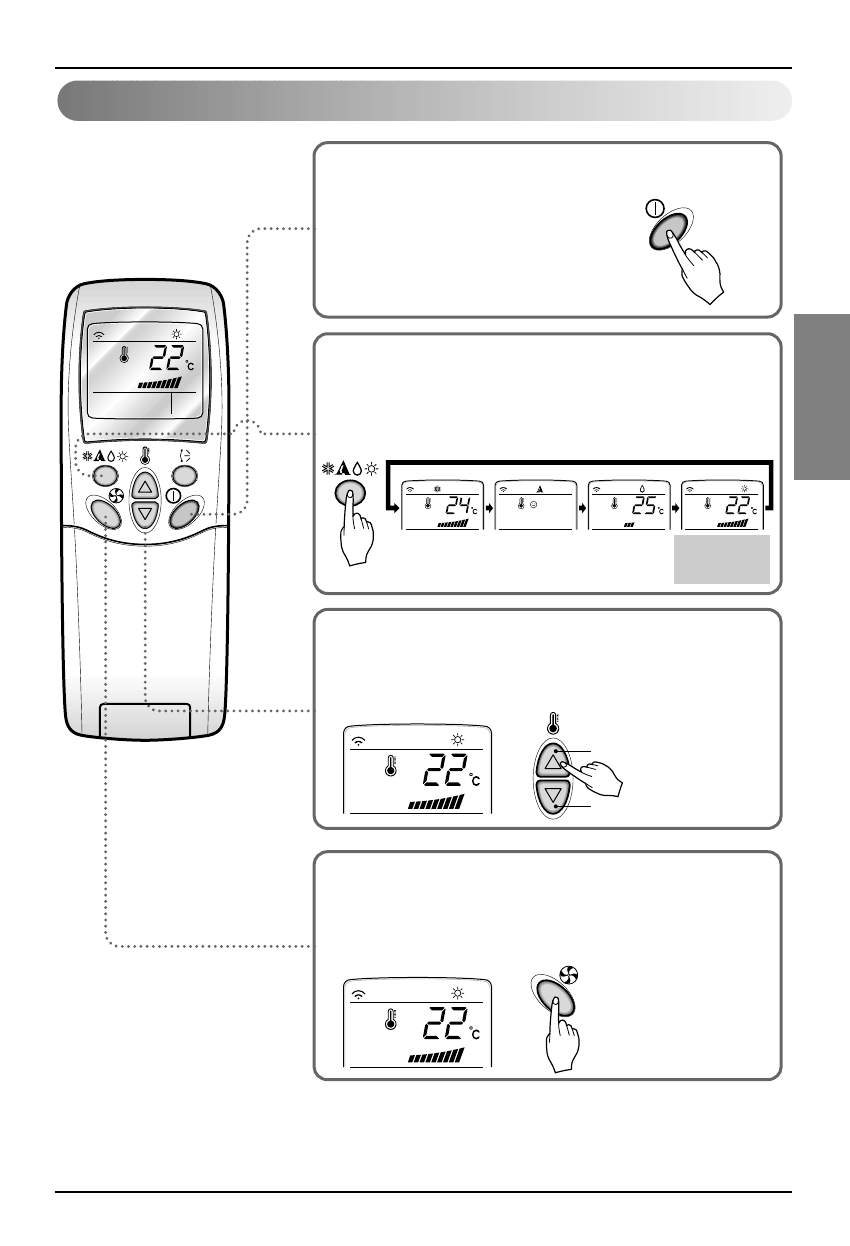 22 °C

24 °C

25 °C

22 °C

22 °C

22 °C