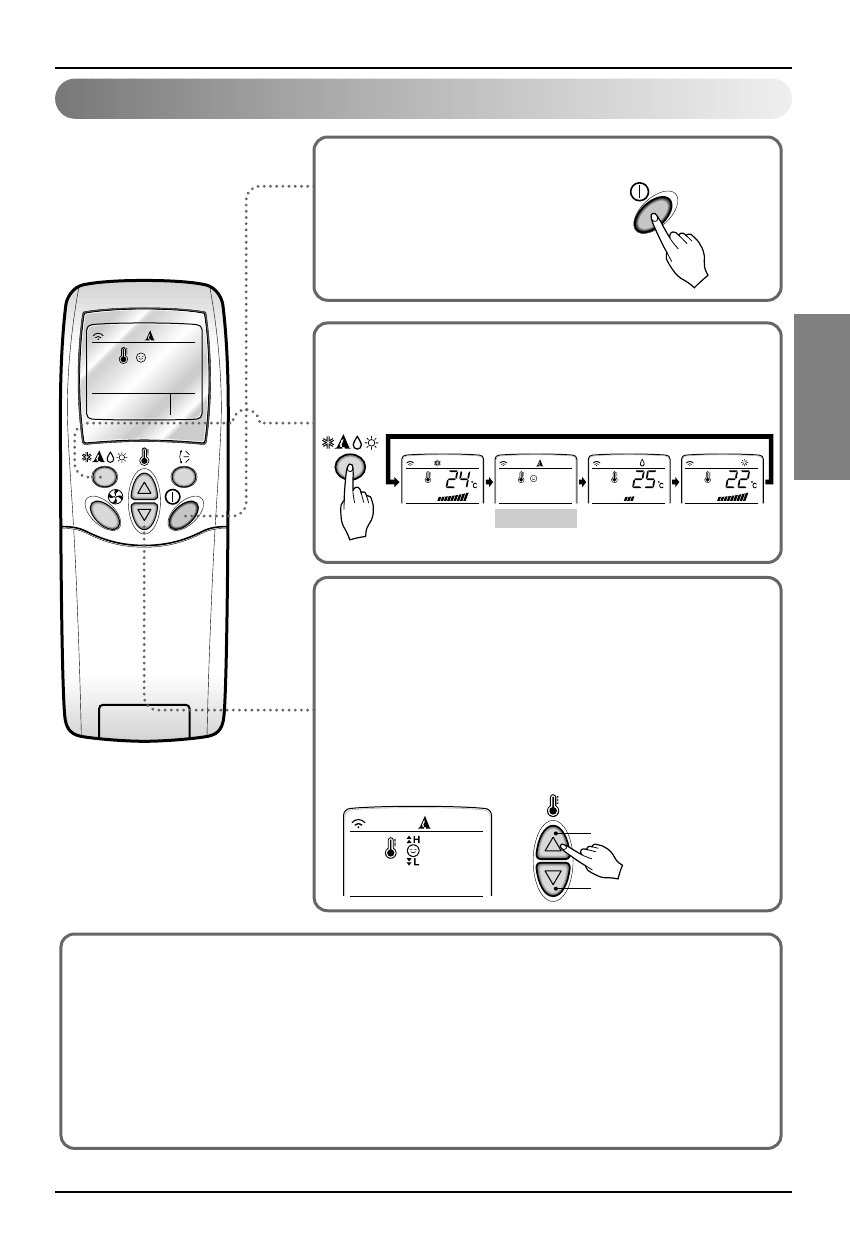 24°c

25°c

22°c

H
L