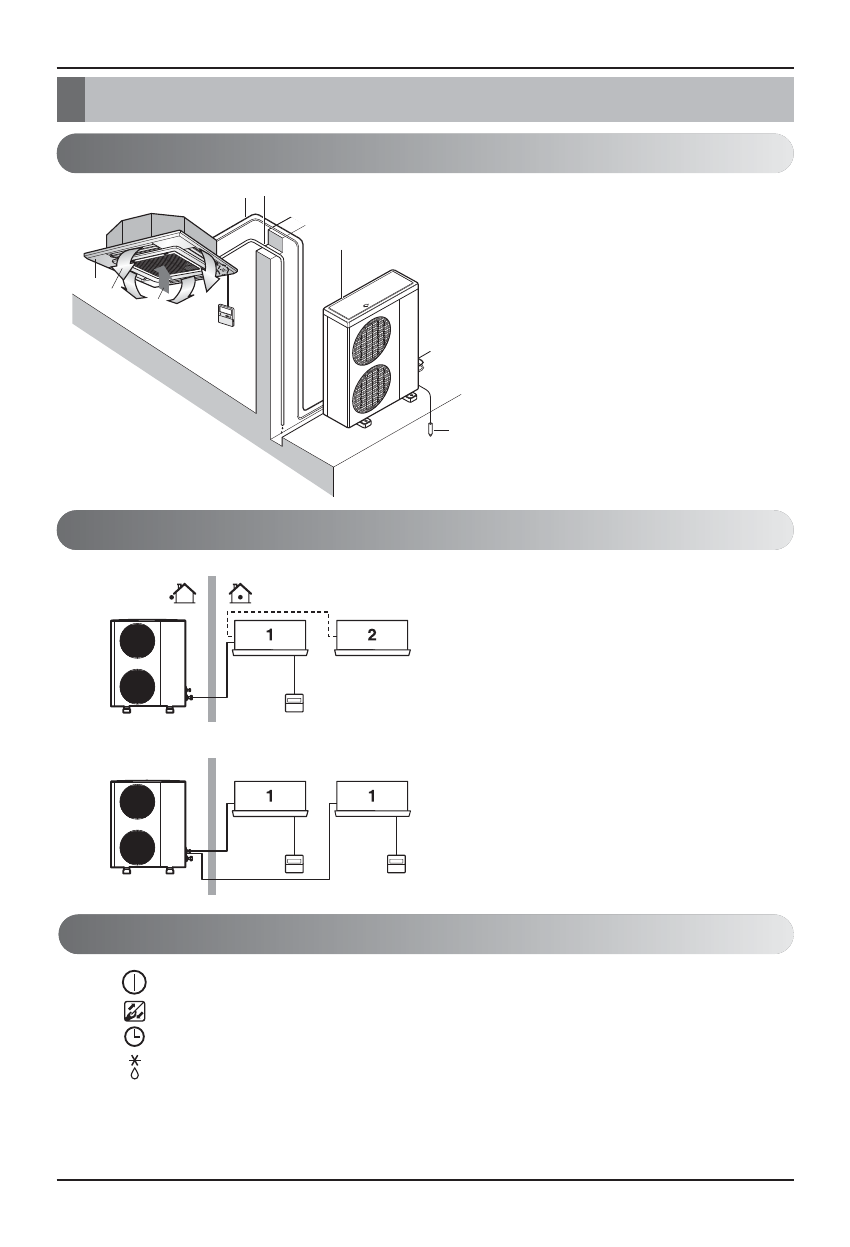 1

2

1

1