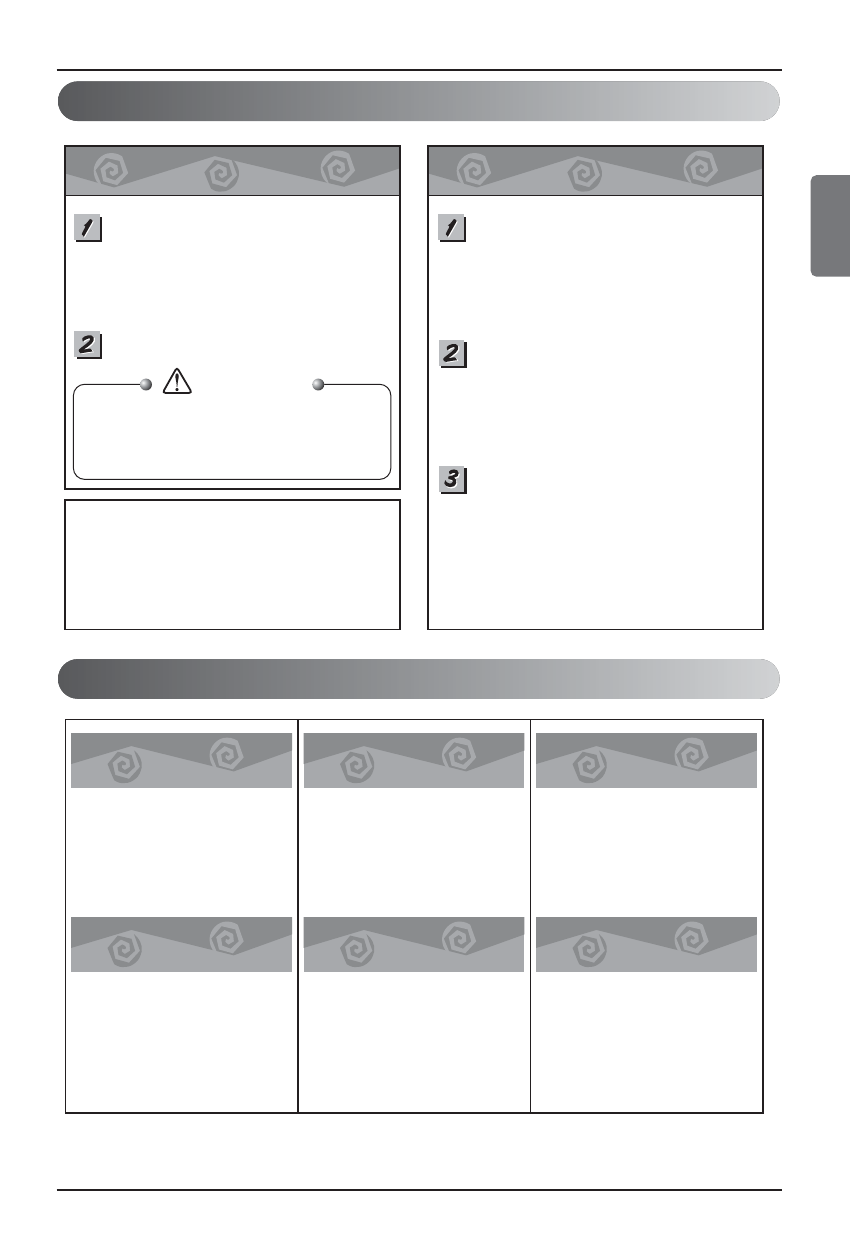 1

2

1

2

3