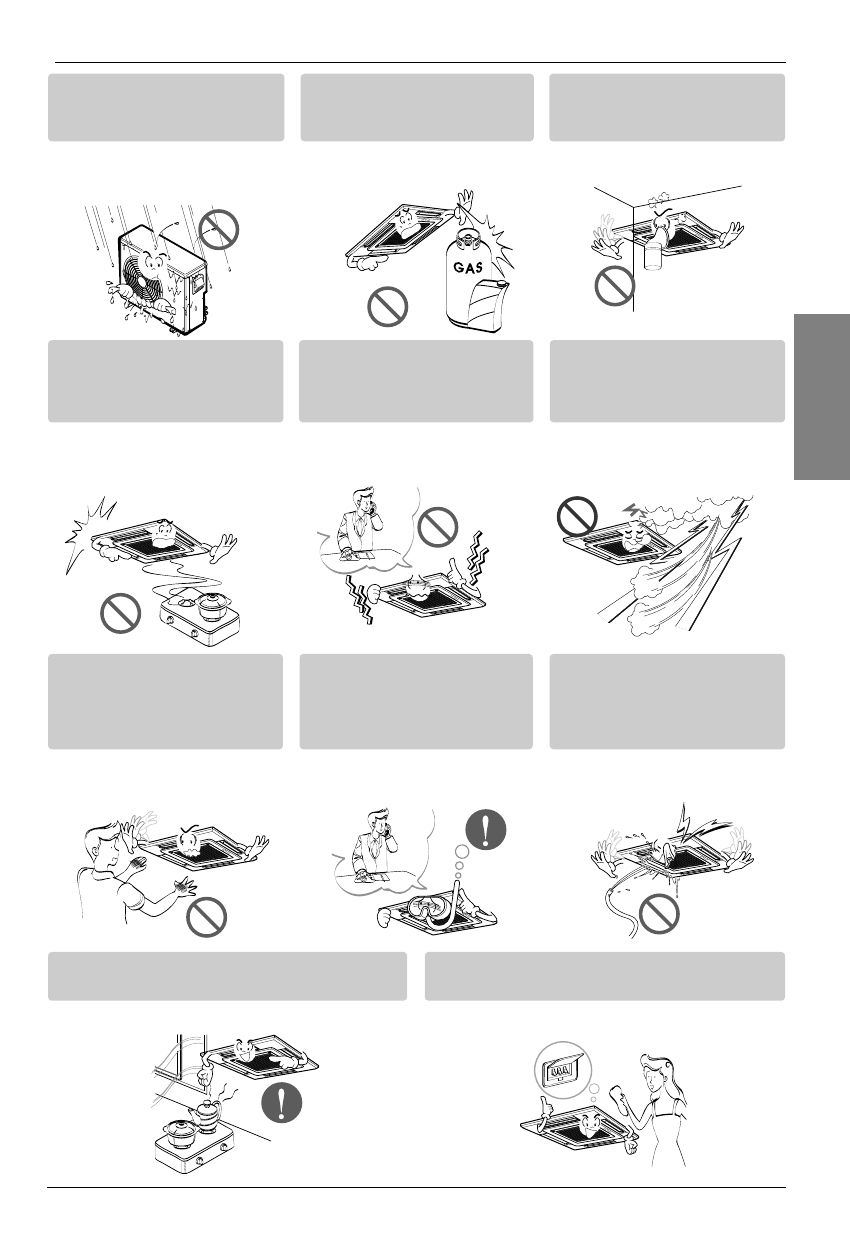 GAS