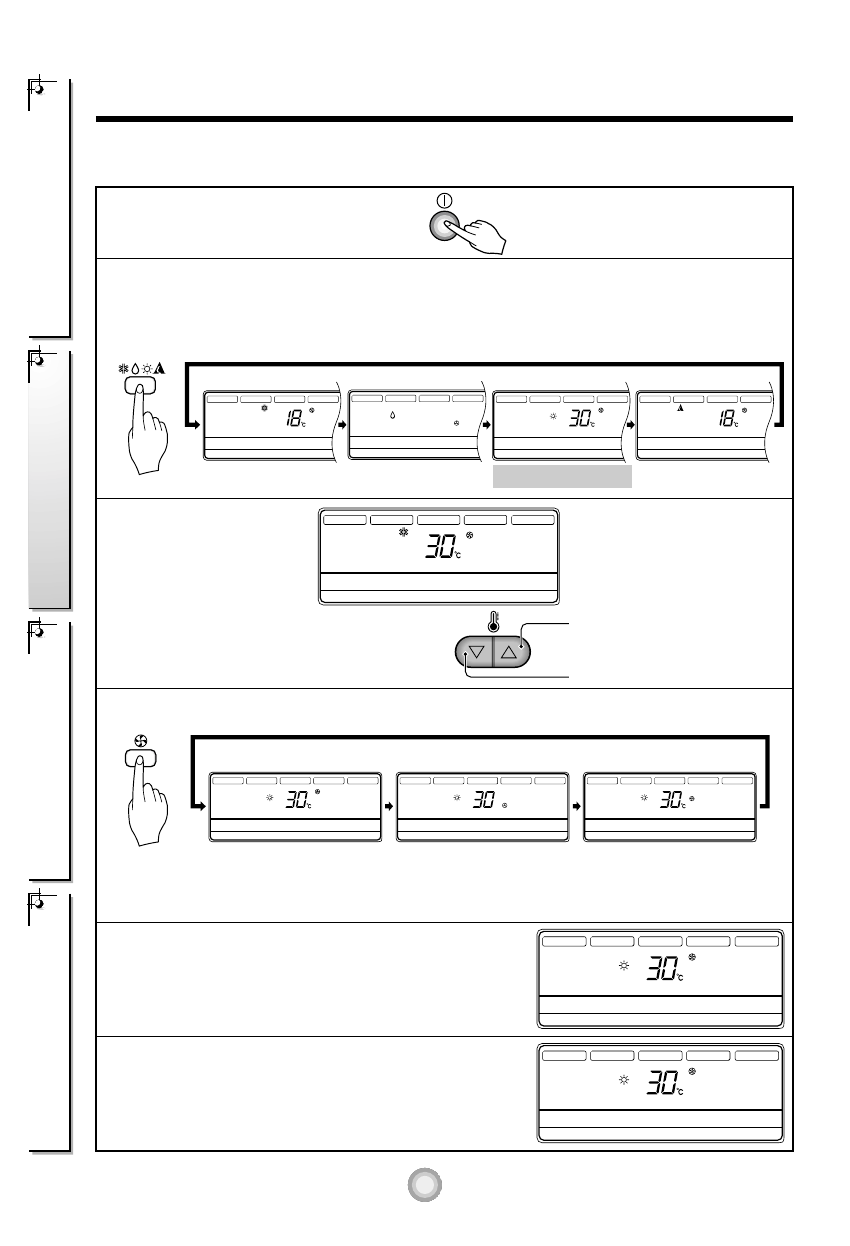 18 ℃

30 ℃

18 ℃

30 ℃

30 ℃

30

30 ℃

30 ℃

30 ℃