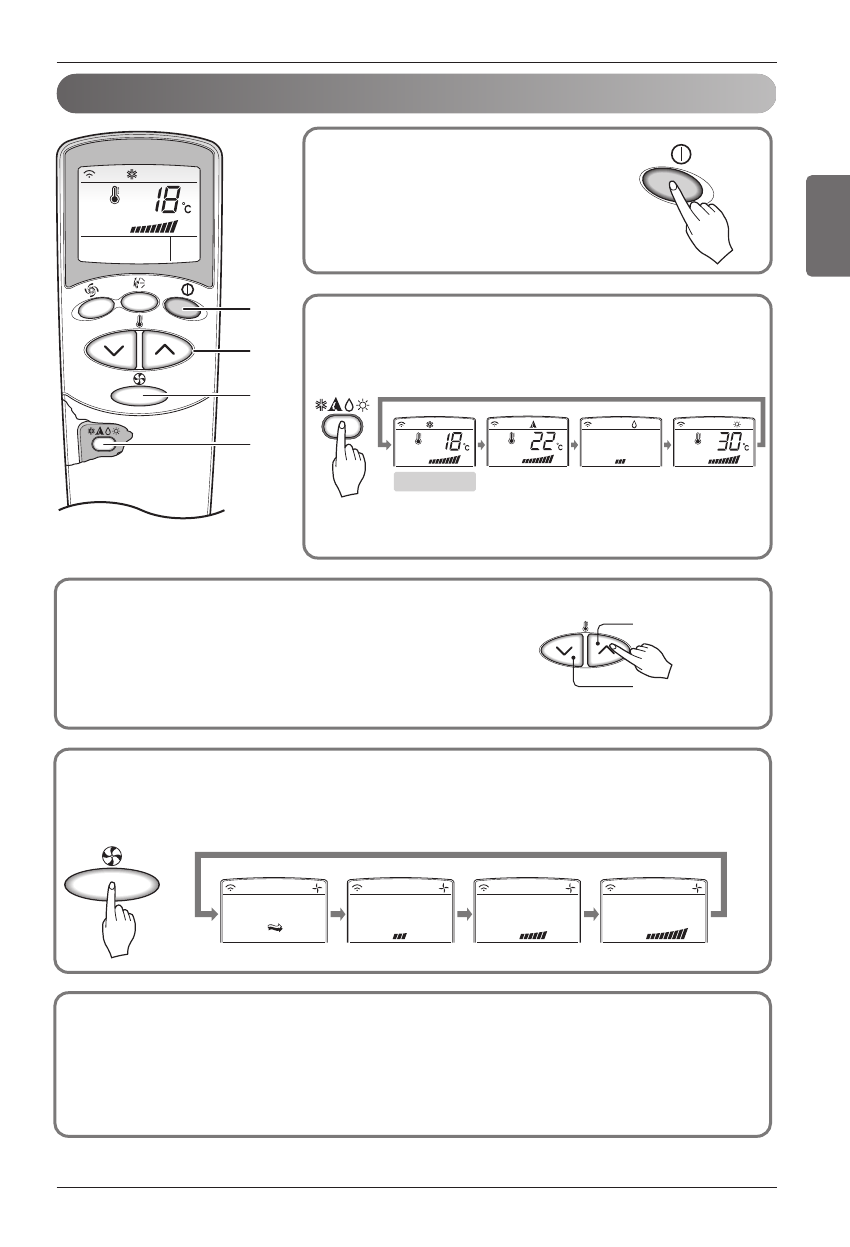 18 °C

18 °C

22 °C

30 °C