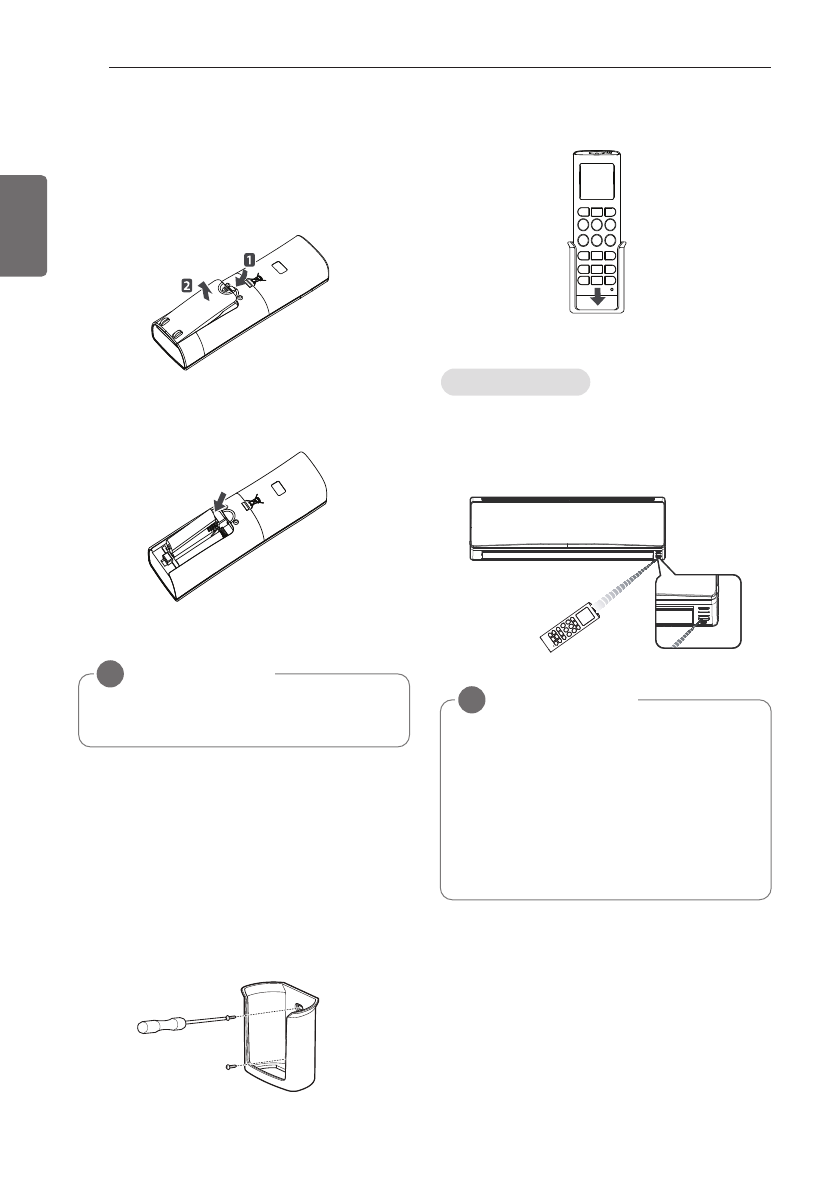 1

2