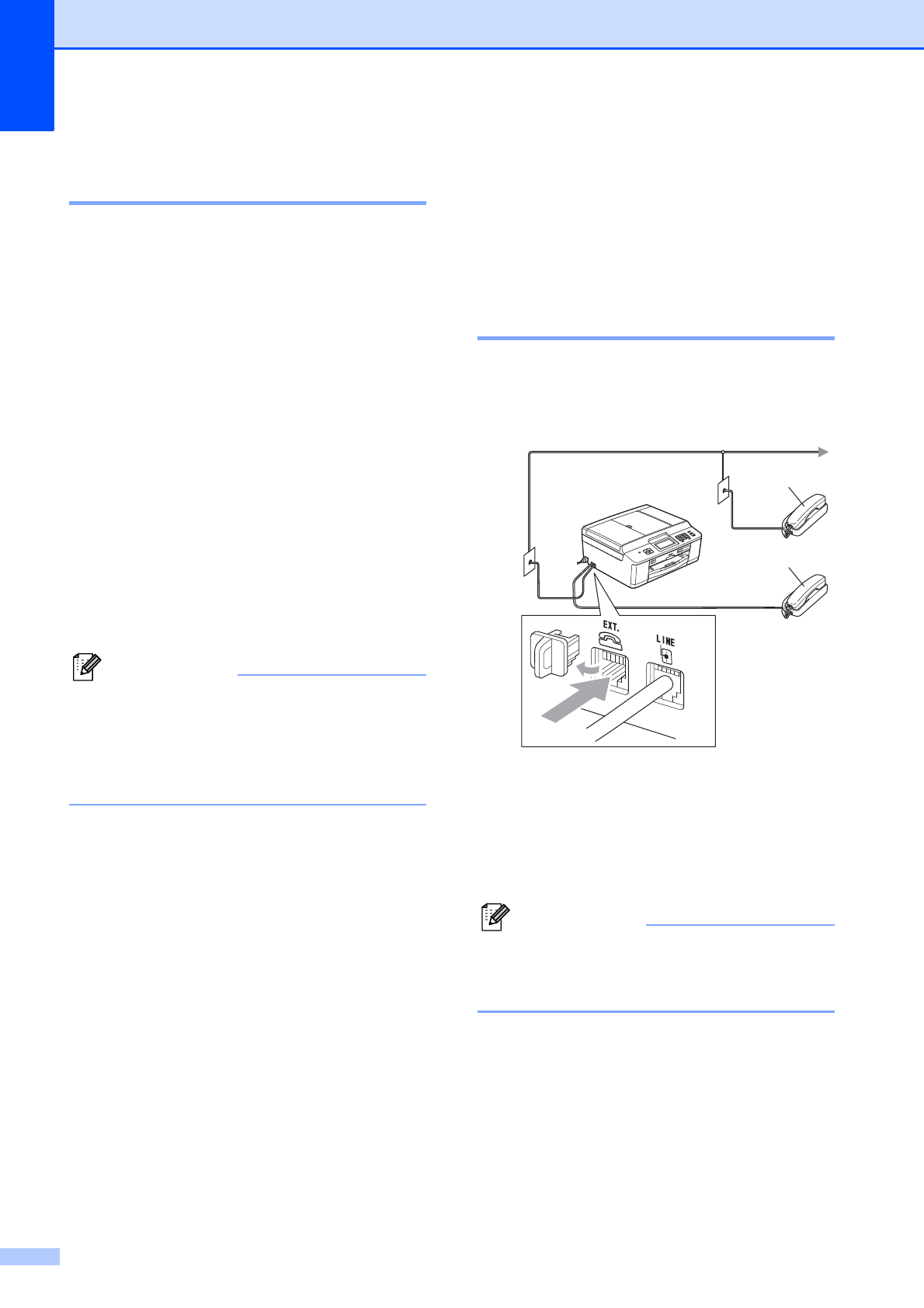 EXT.

LINE