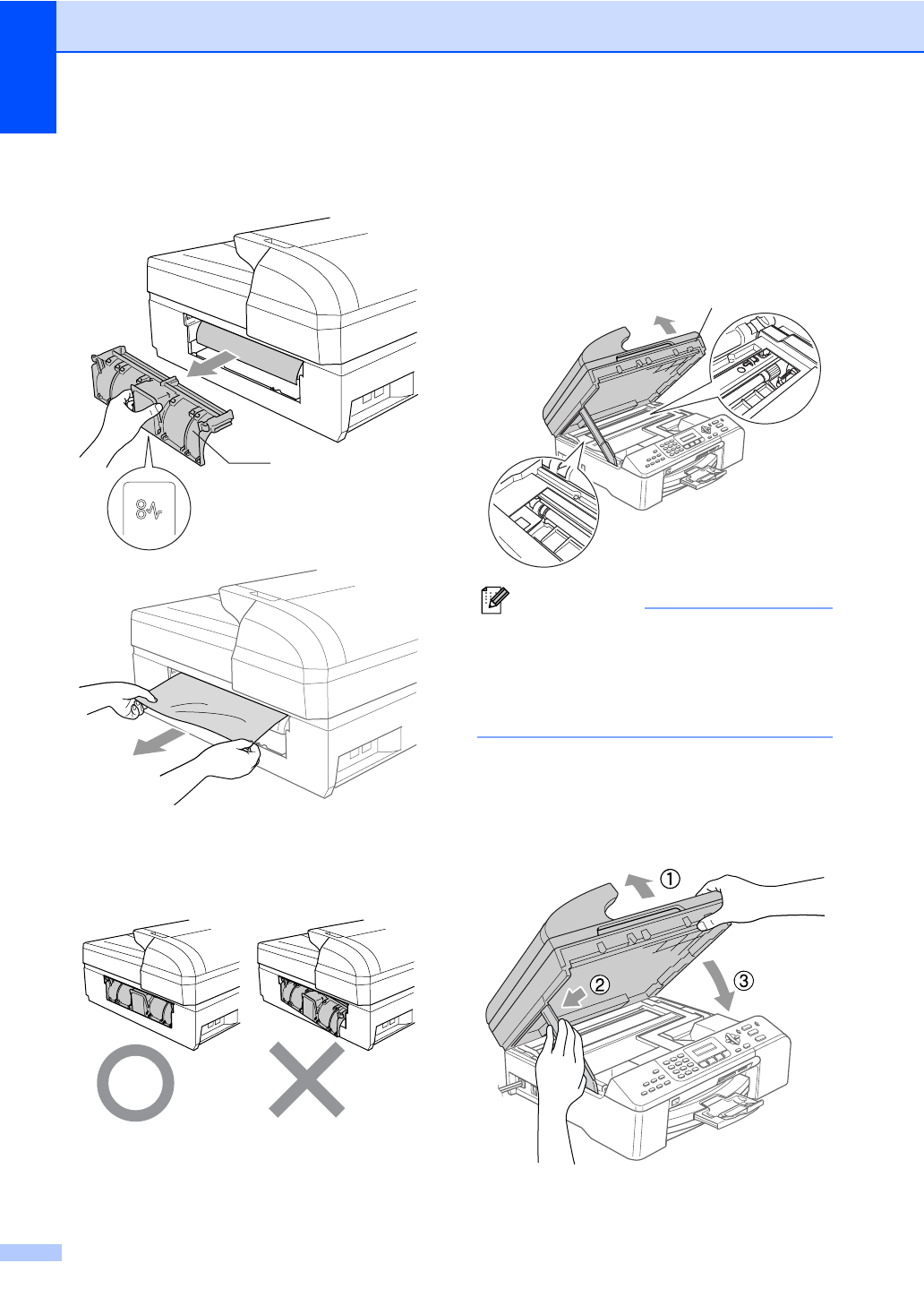 ①
②
③