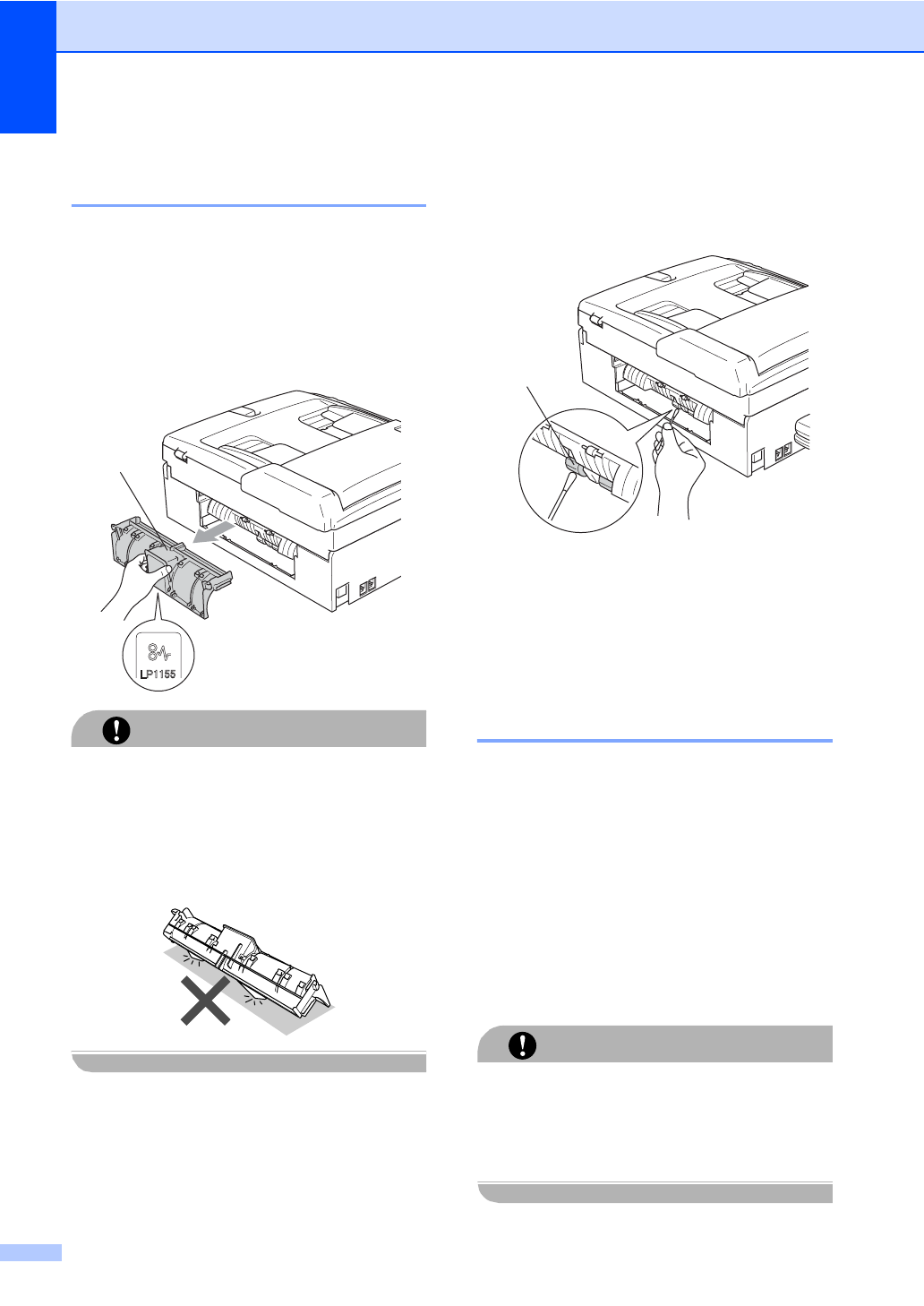 LP1155