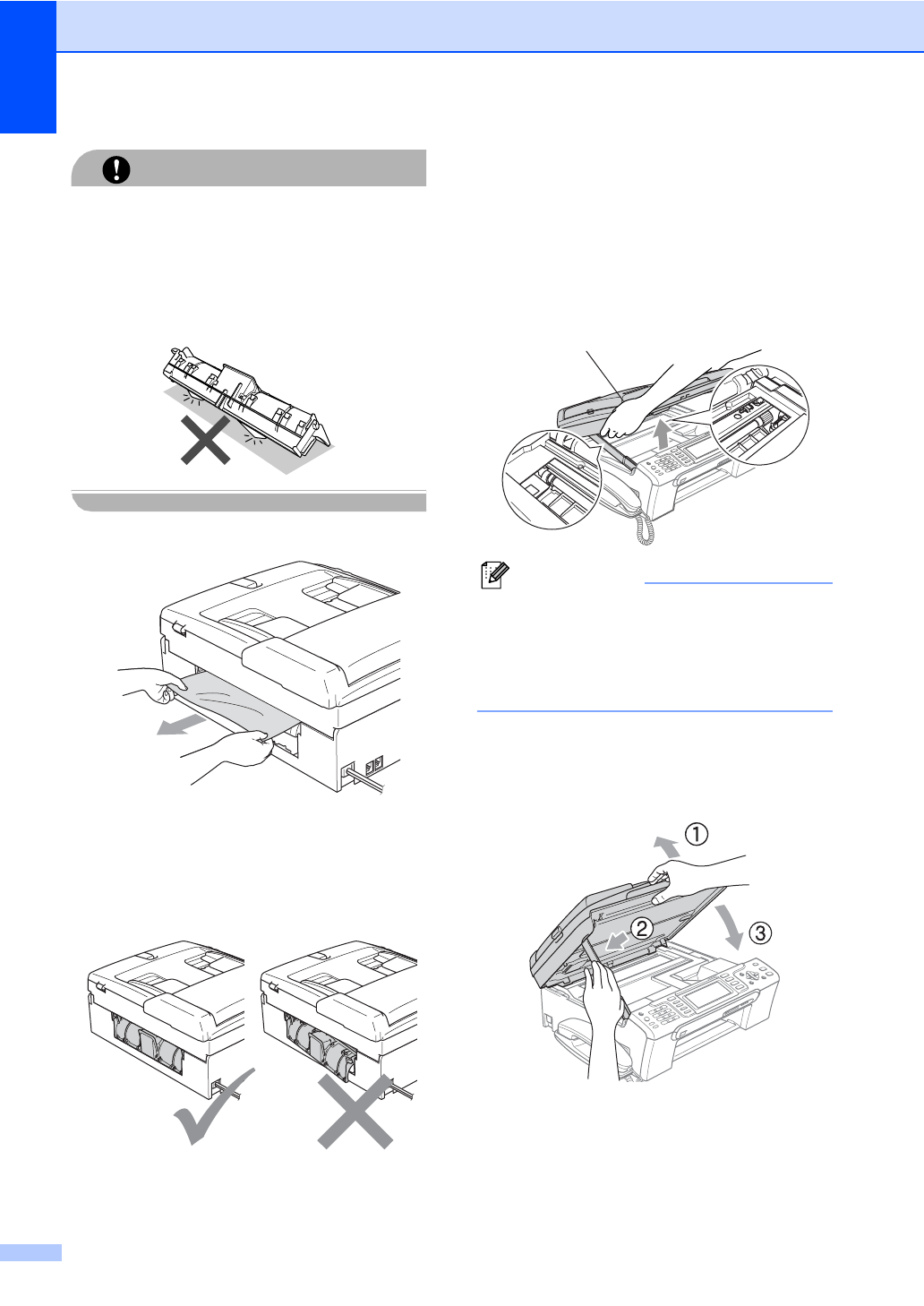 ①
②
③