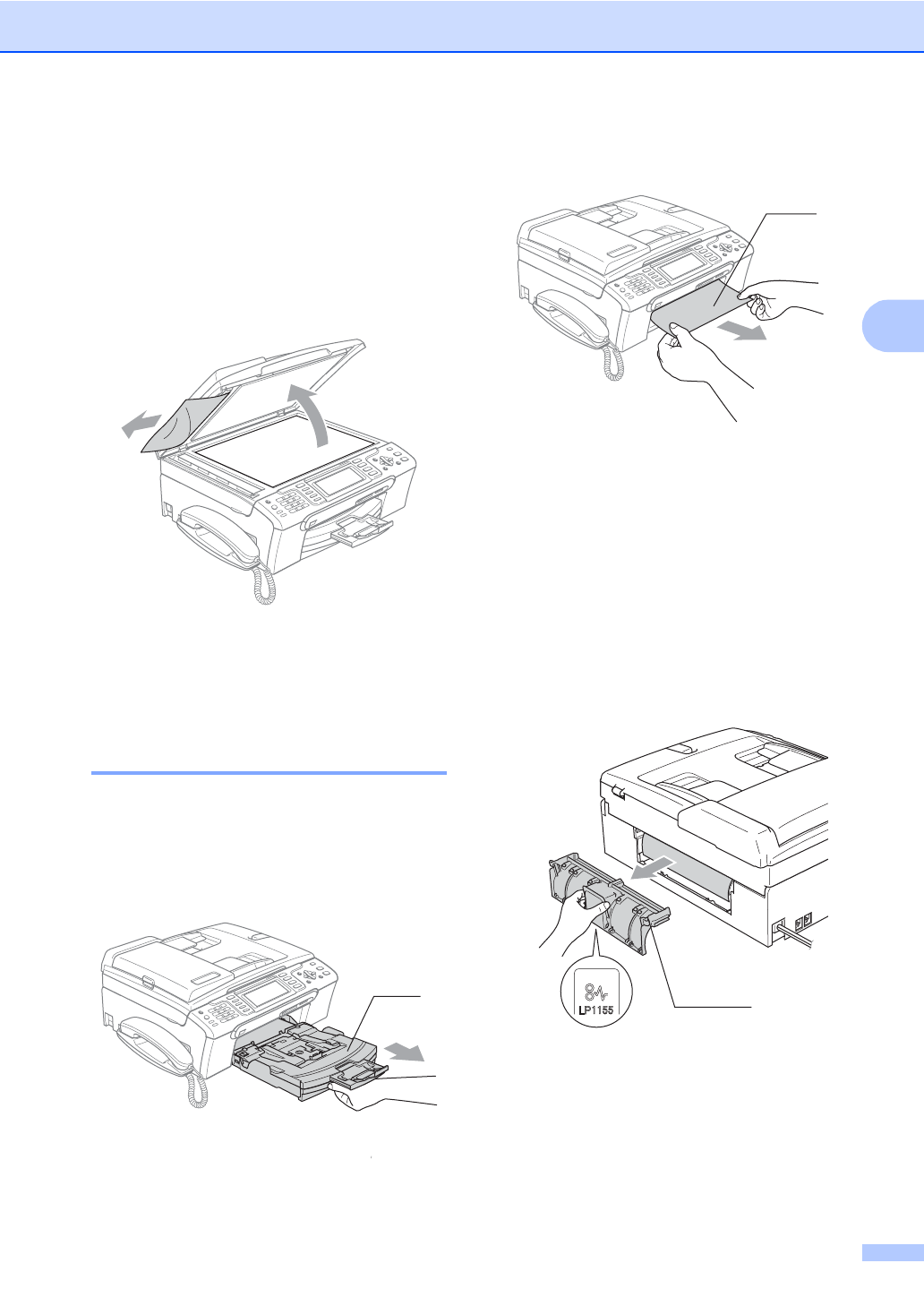 LP1155