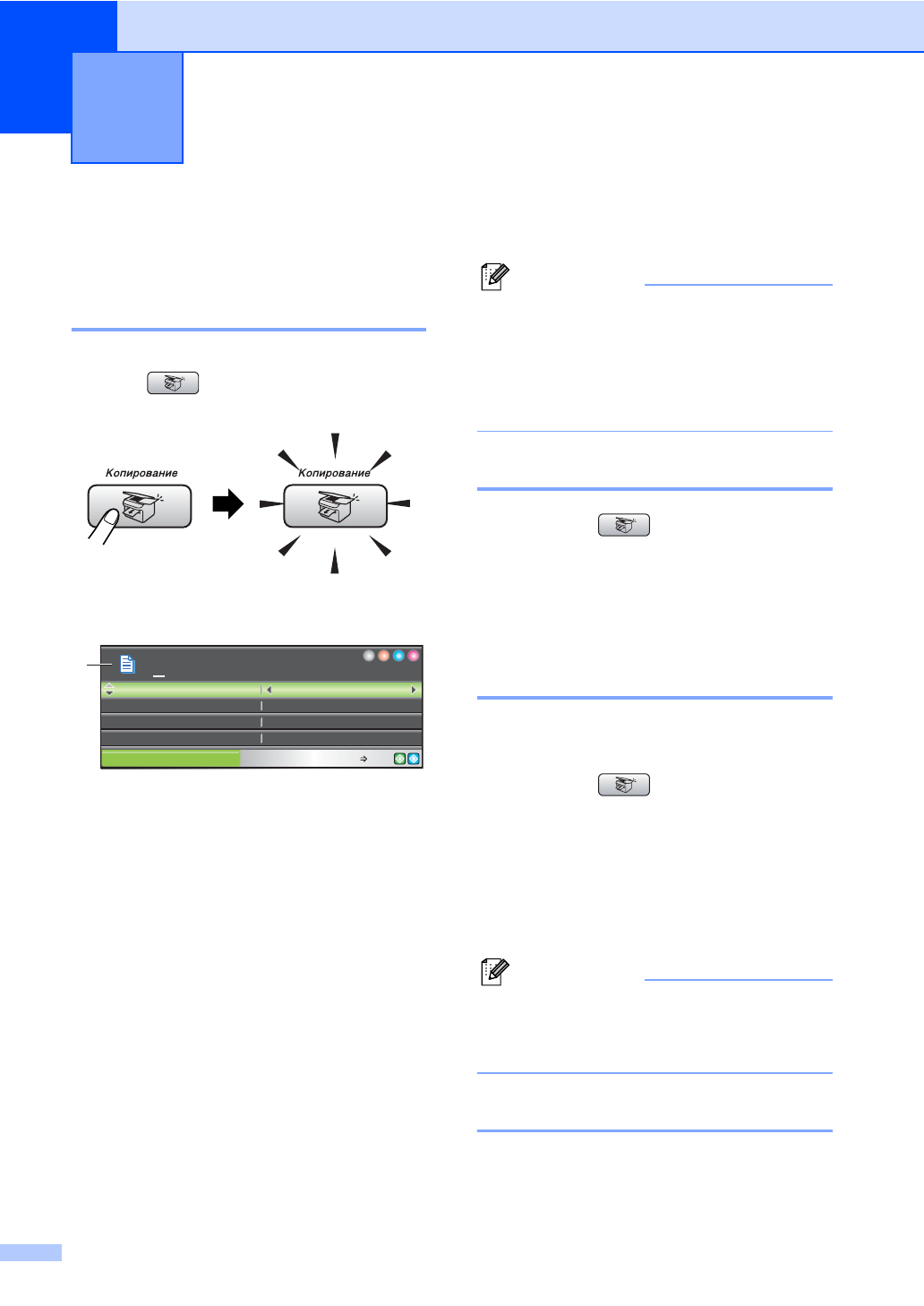 Копирование

Копирование