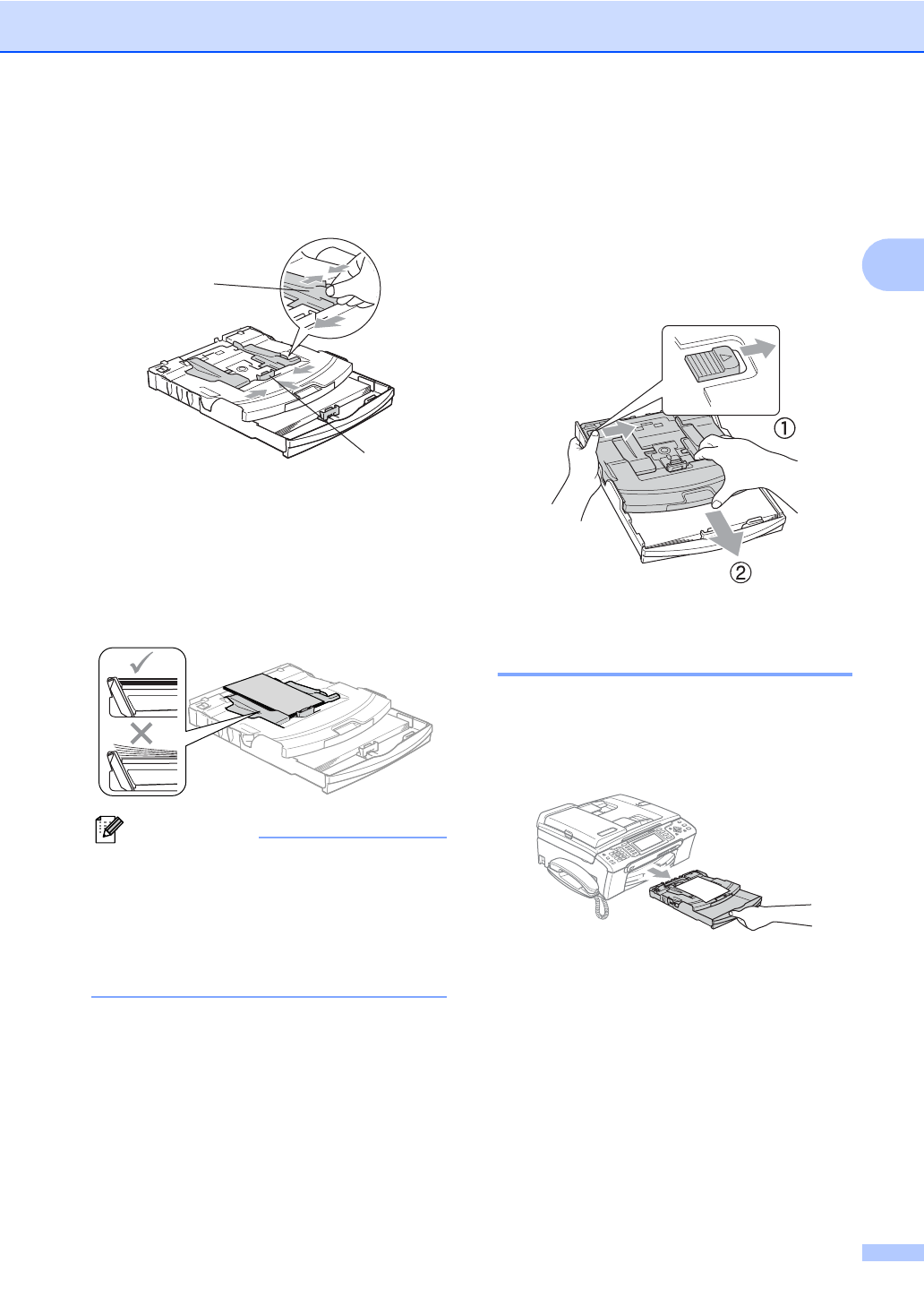 ①

②