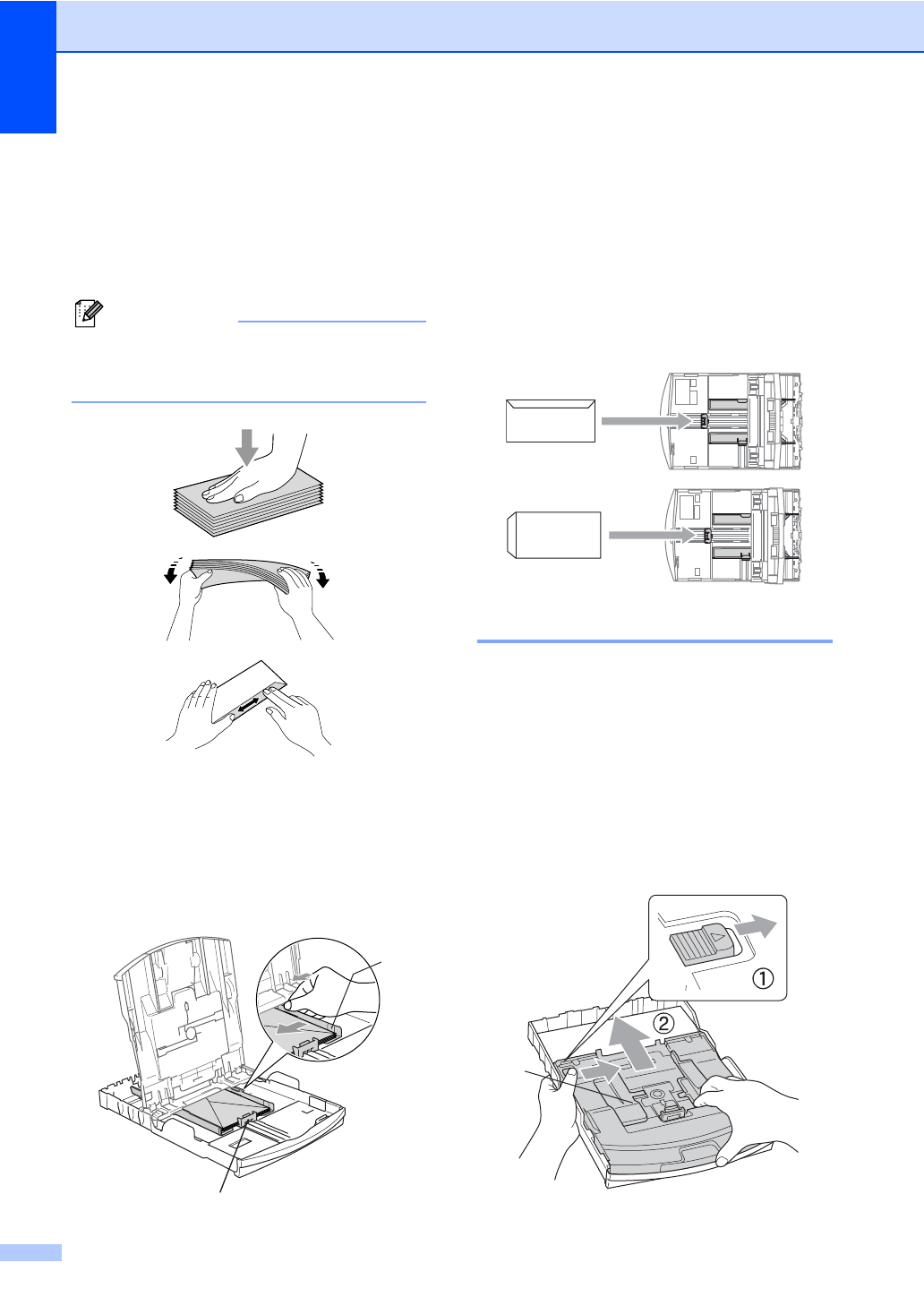 ①

②