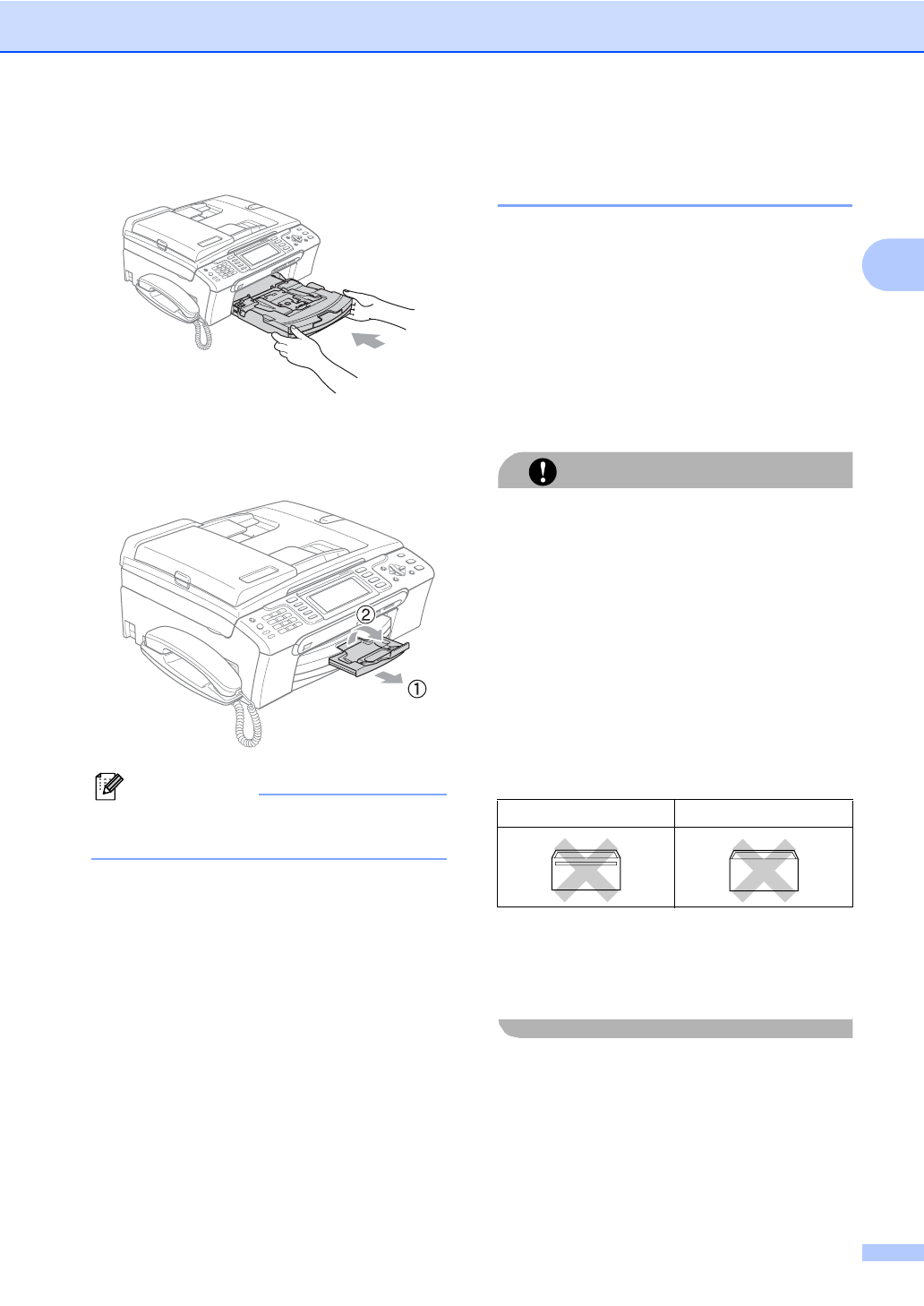 ②

①