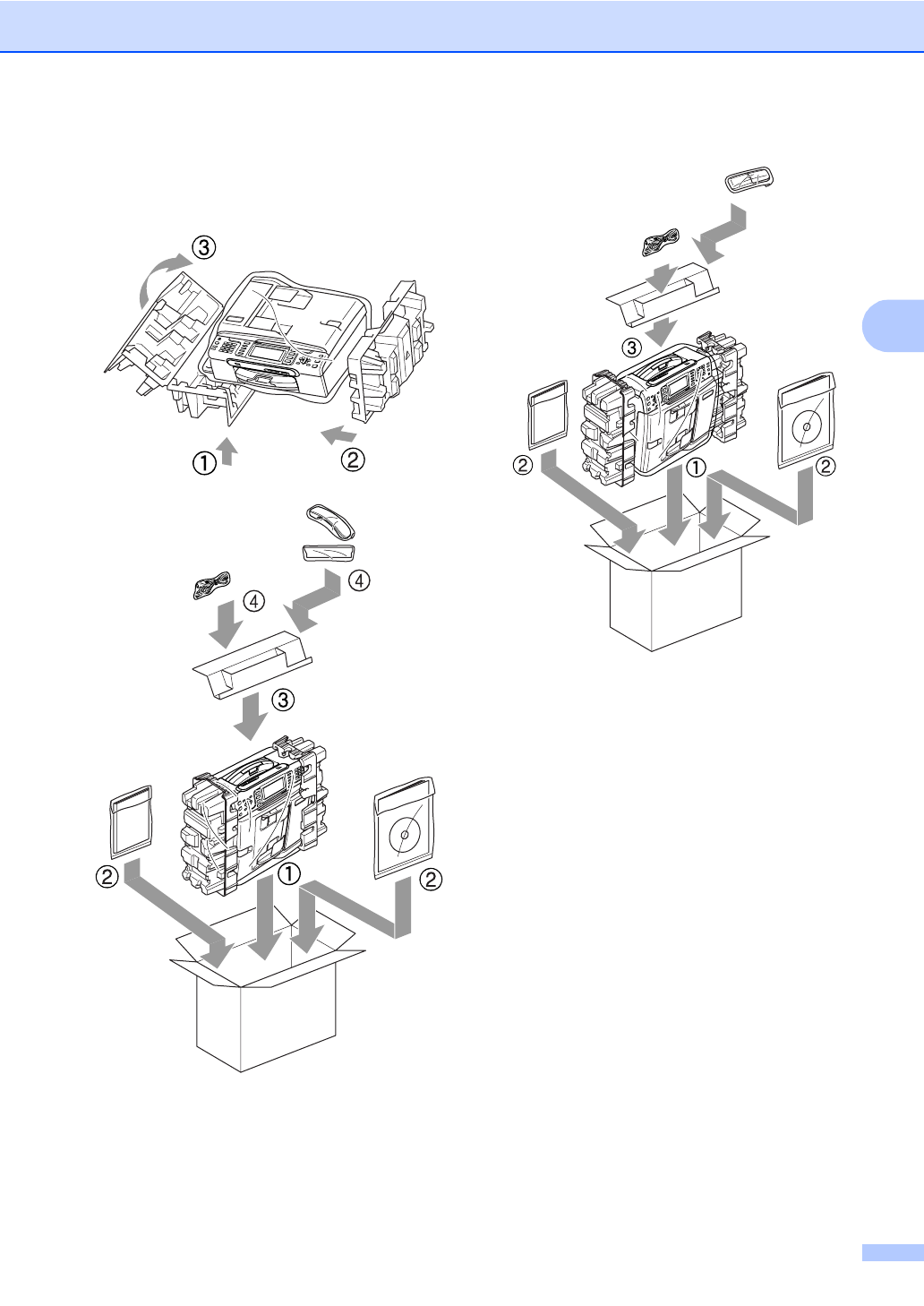 ③

①

②

④

④

③

②

①

②

③

②

①

②