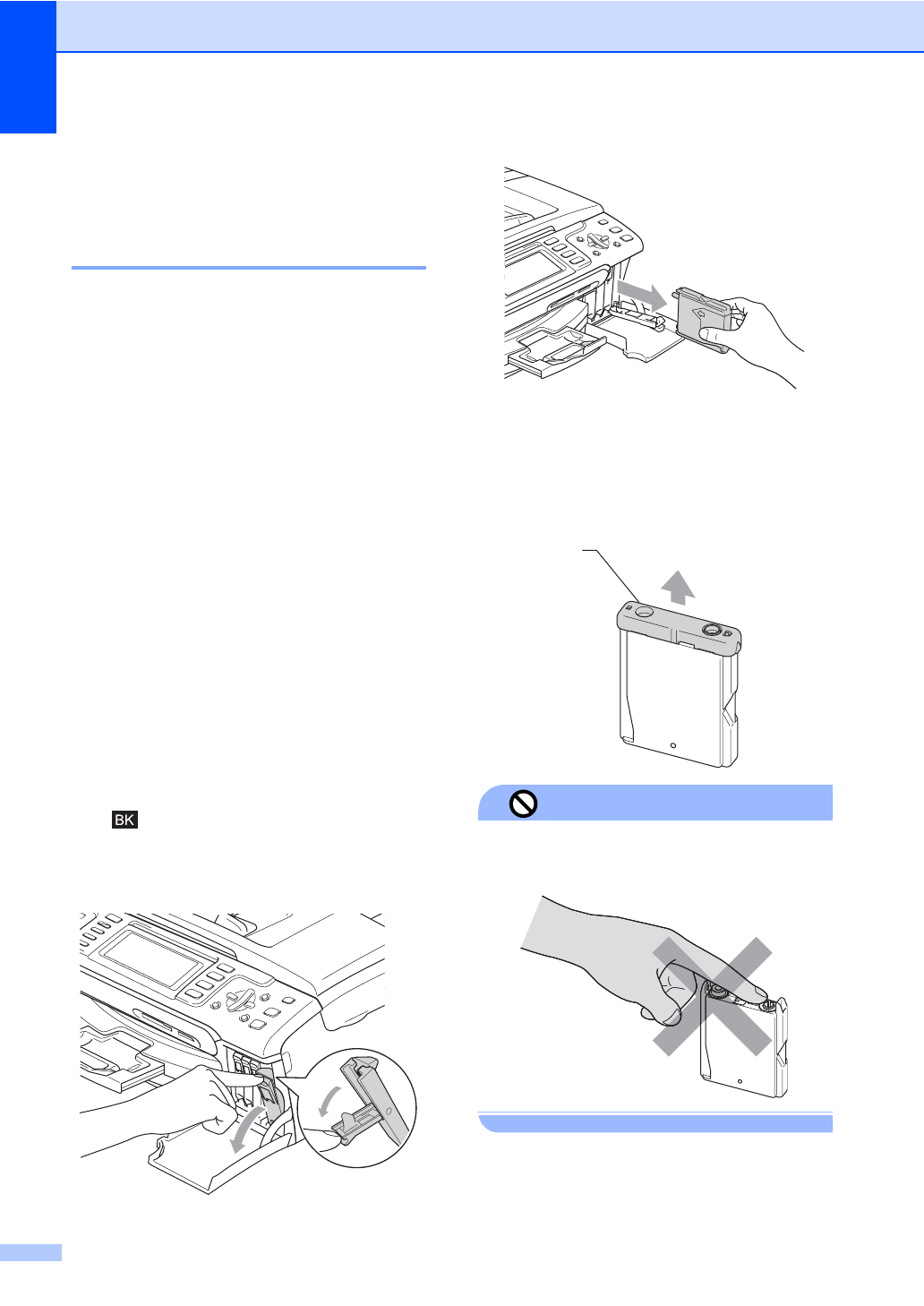 BK