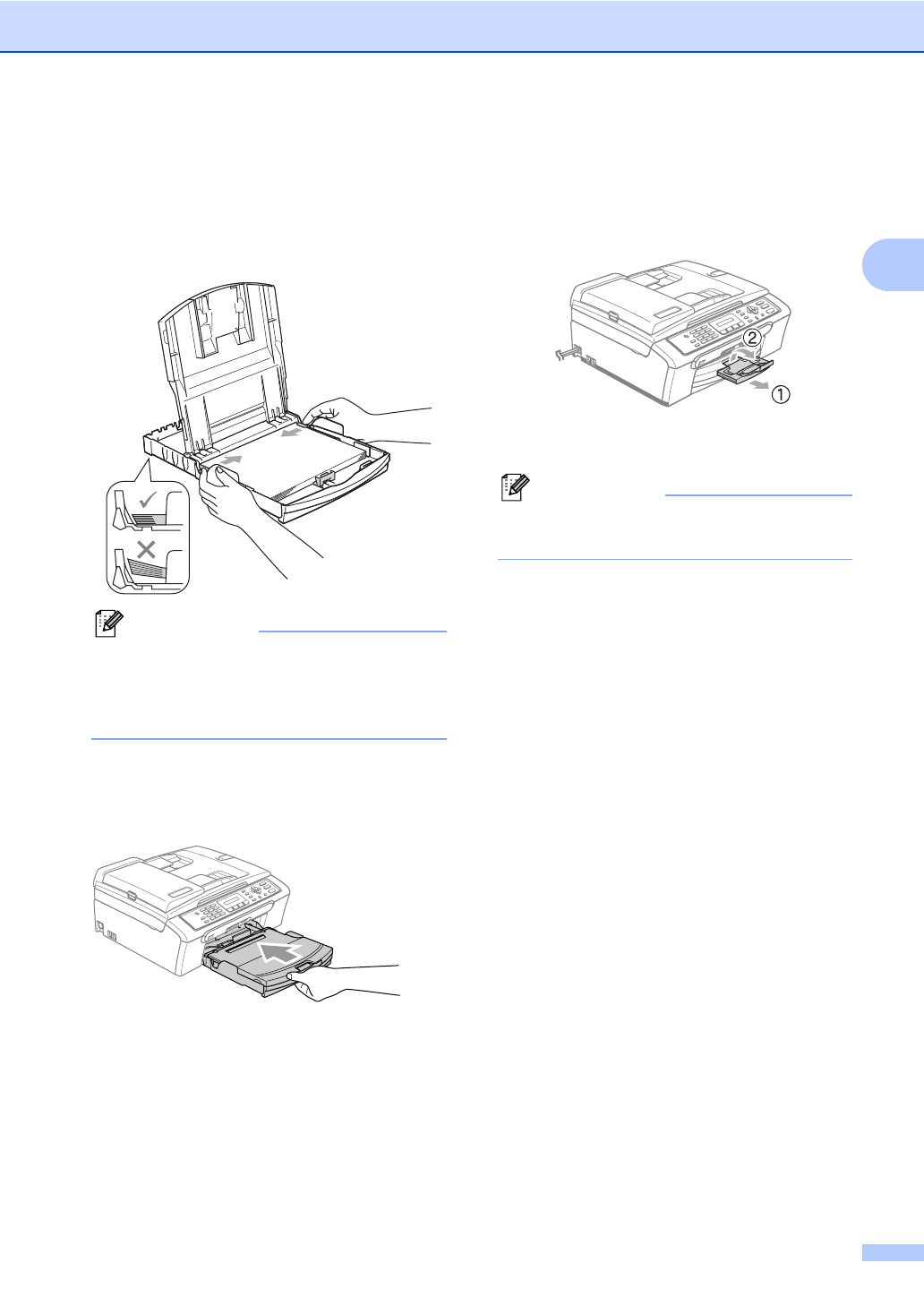 ②

①