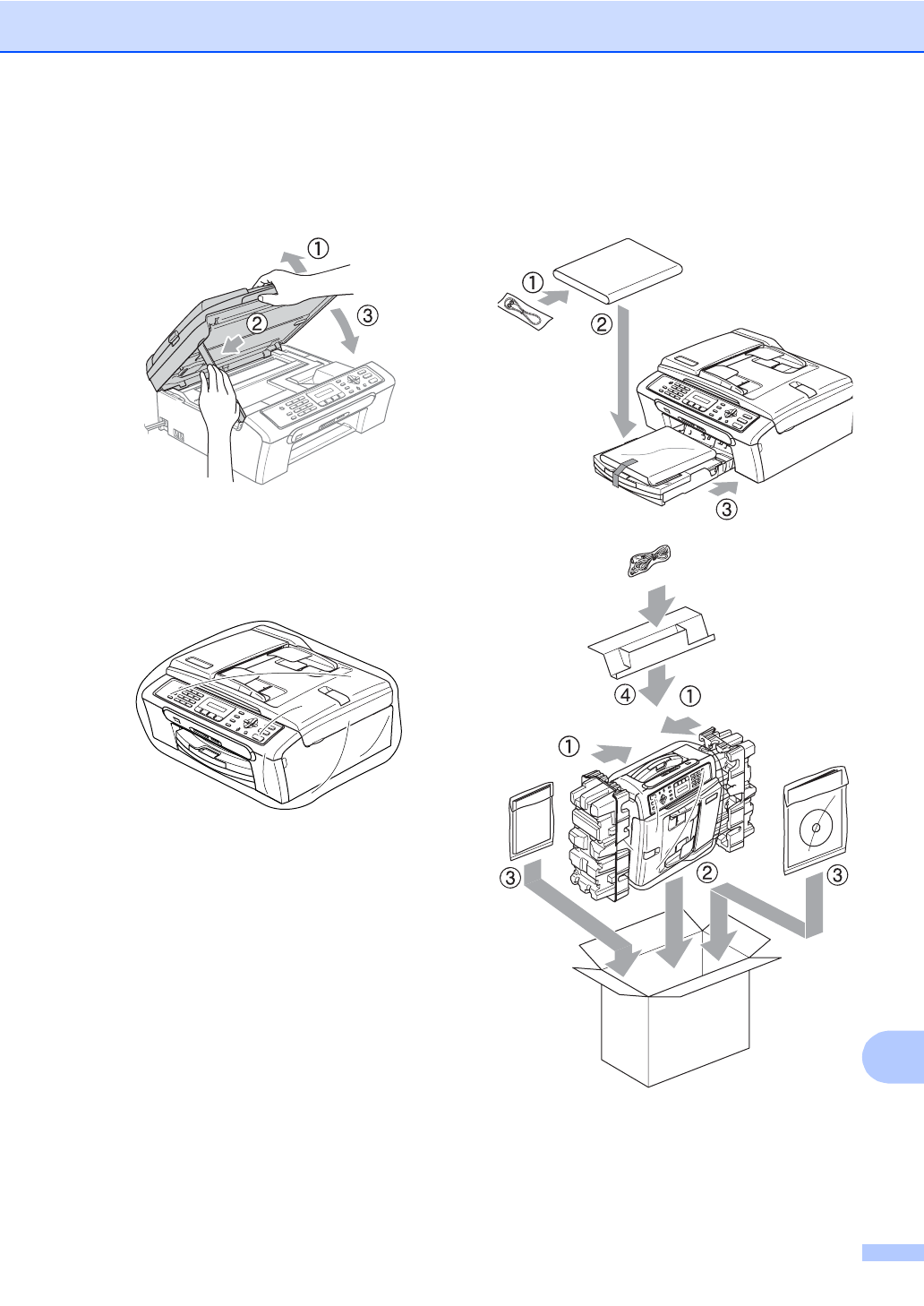 ①
②
③

①
②
③

④ ①
①
②
③
③