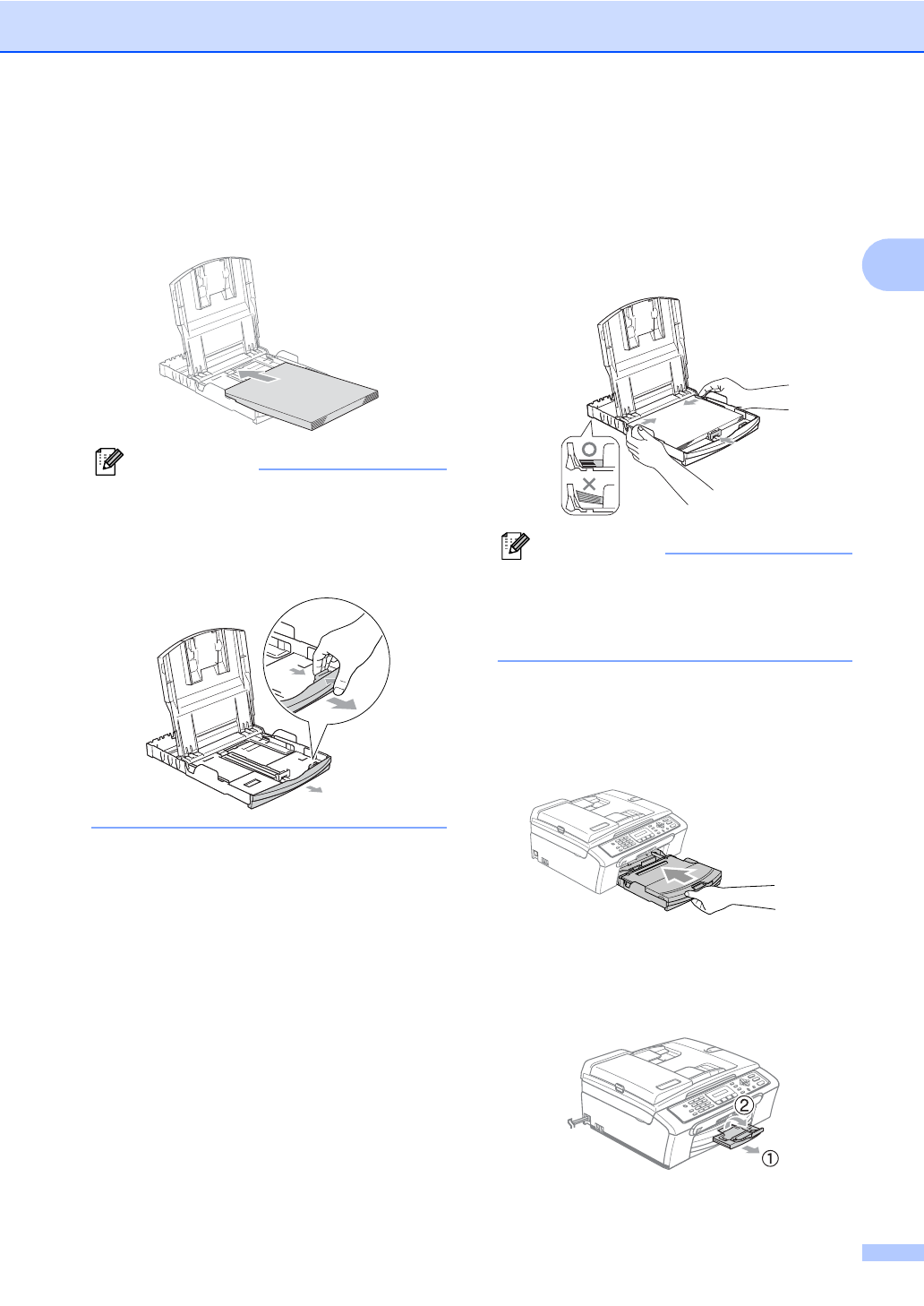 ②
①