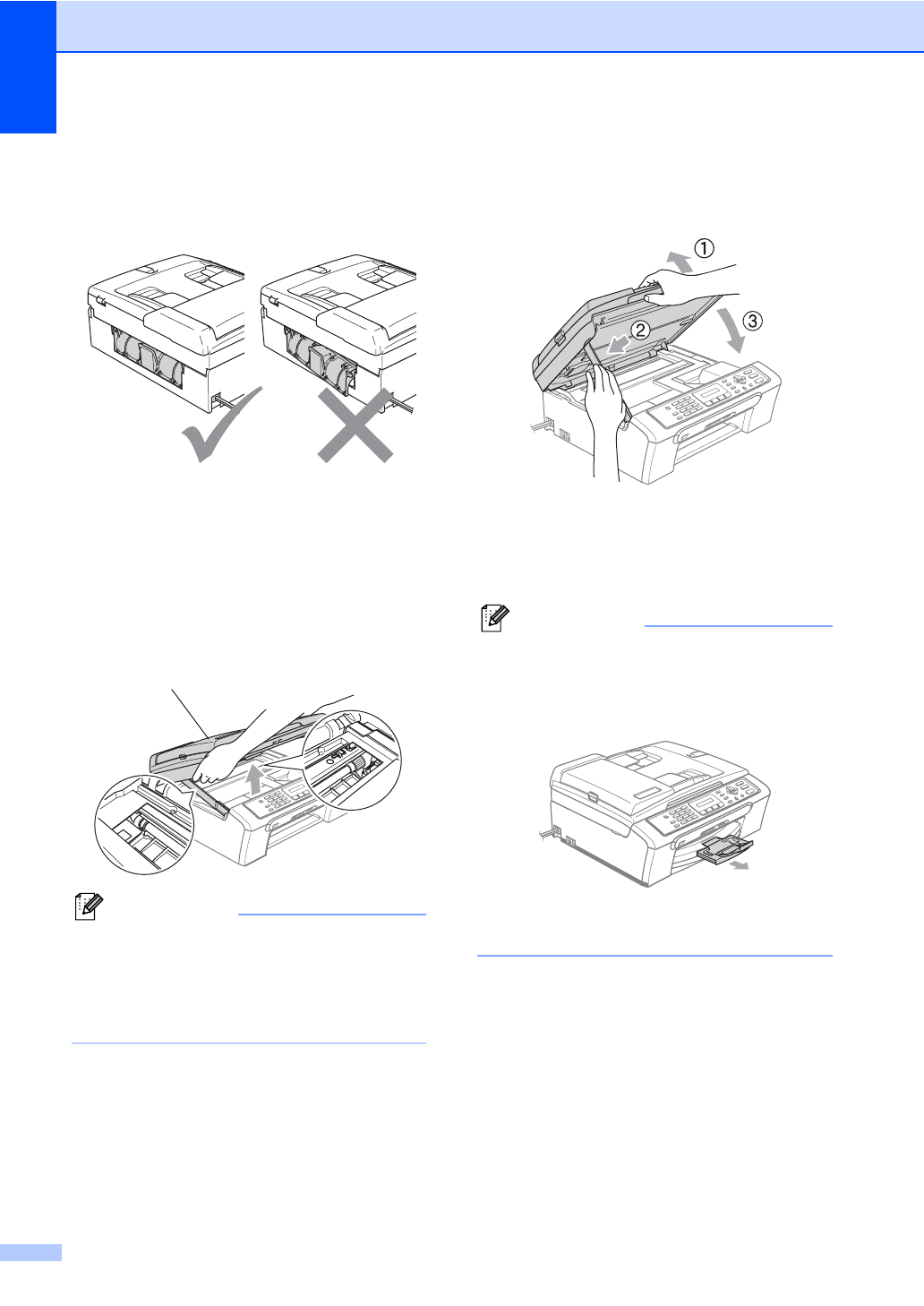 ①
②
③