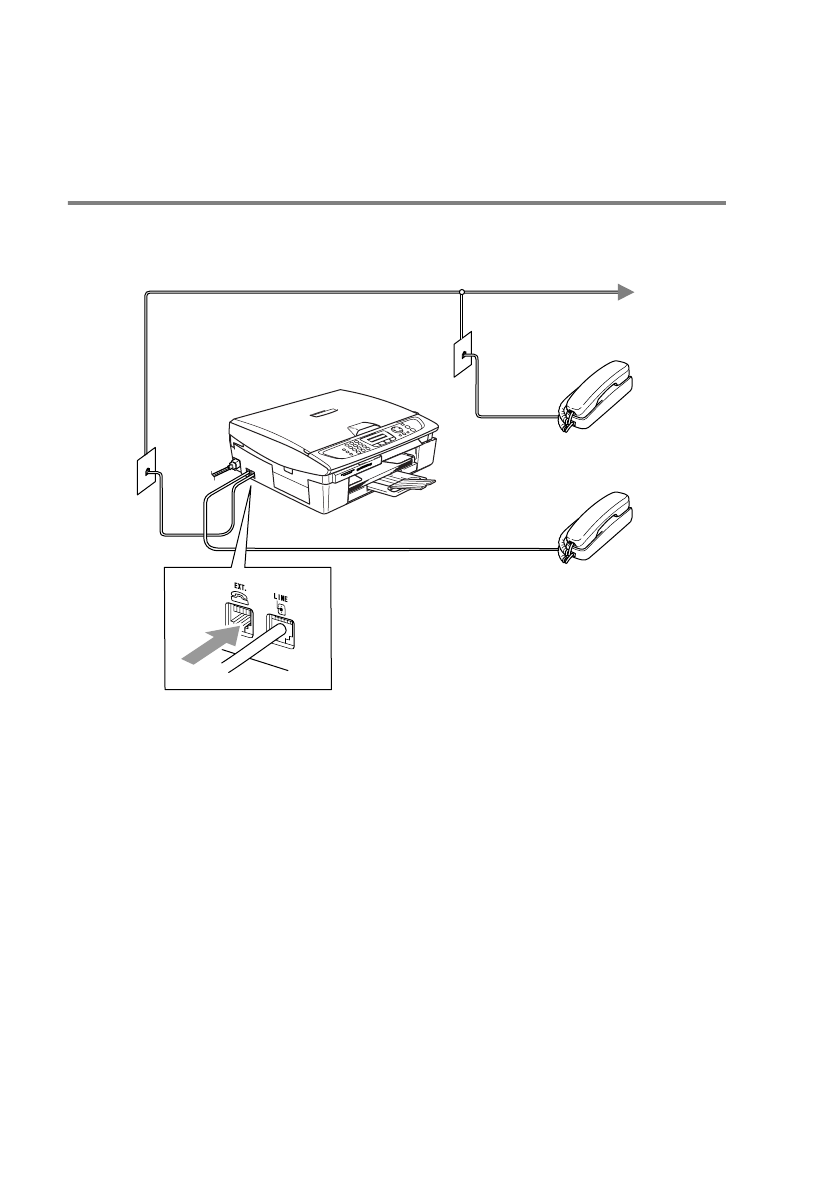 EXT.

LINE