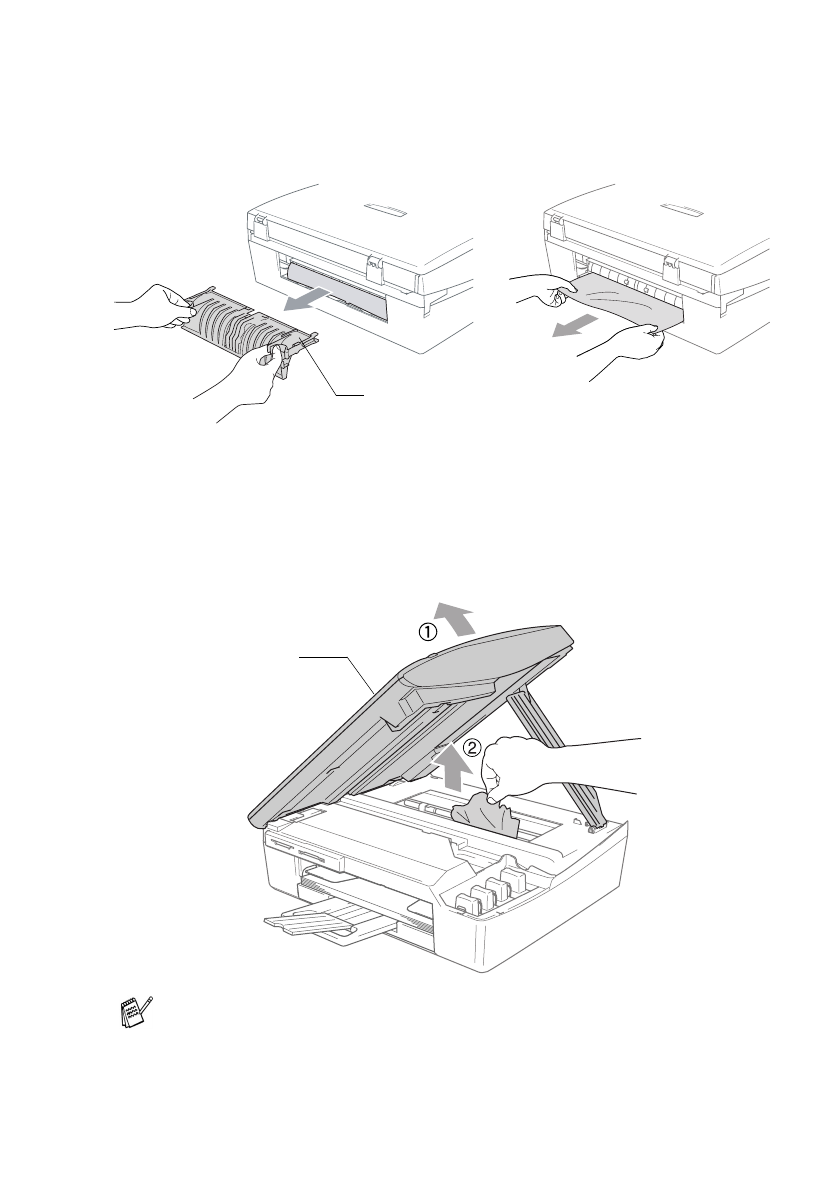 ①

②