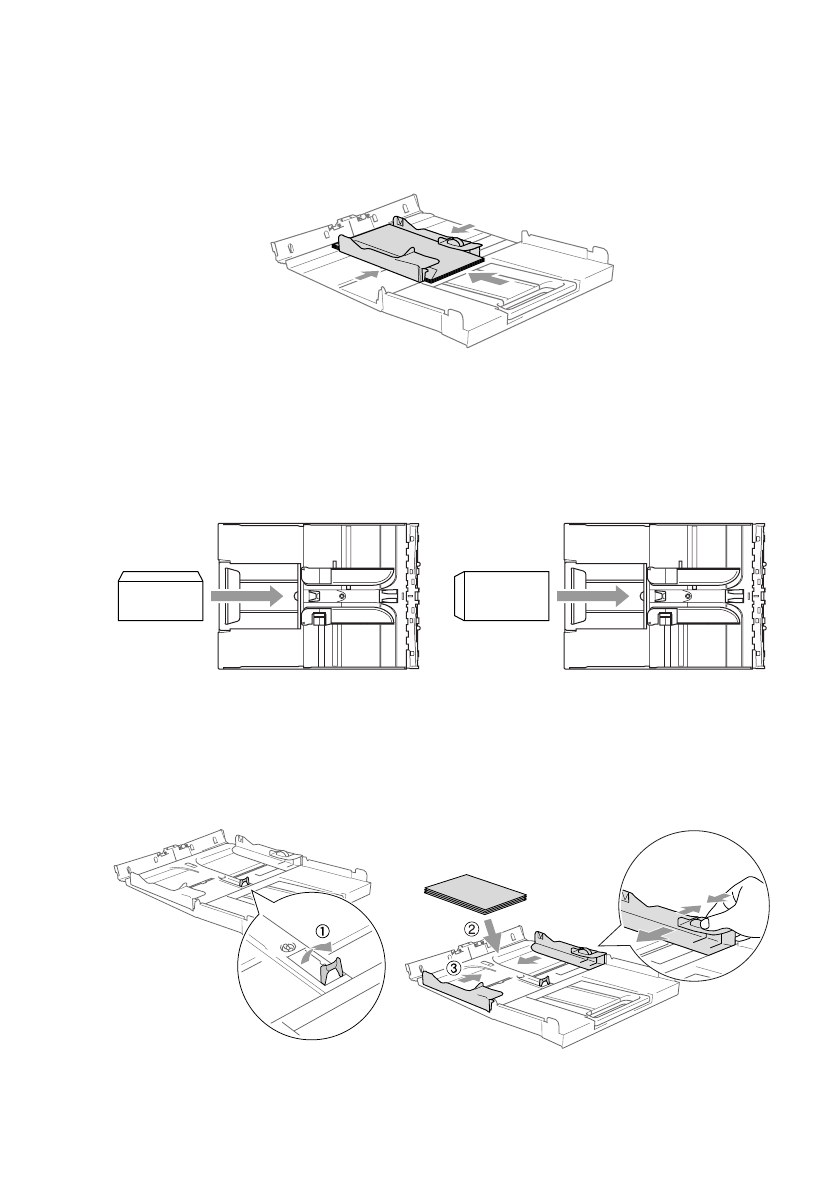 ①

②

③