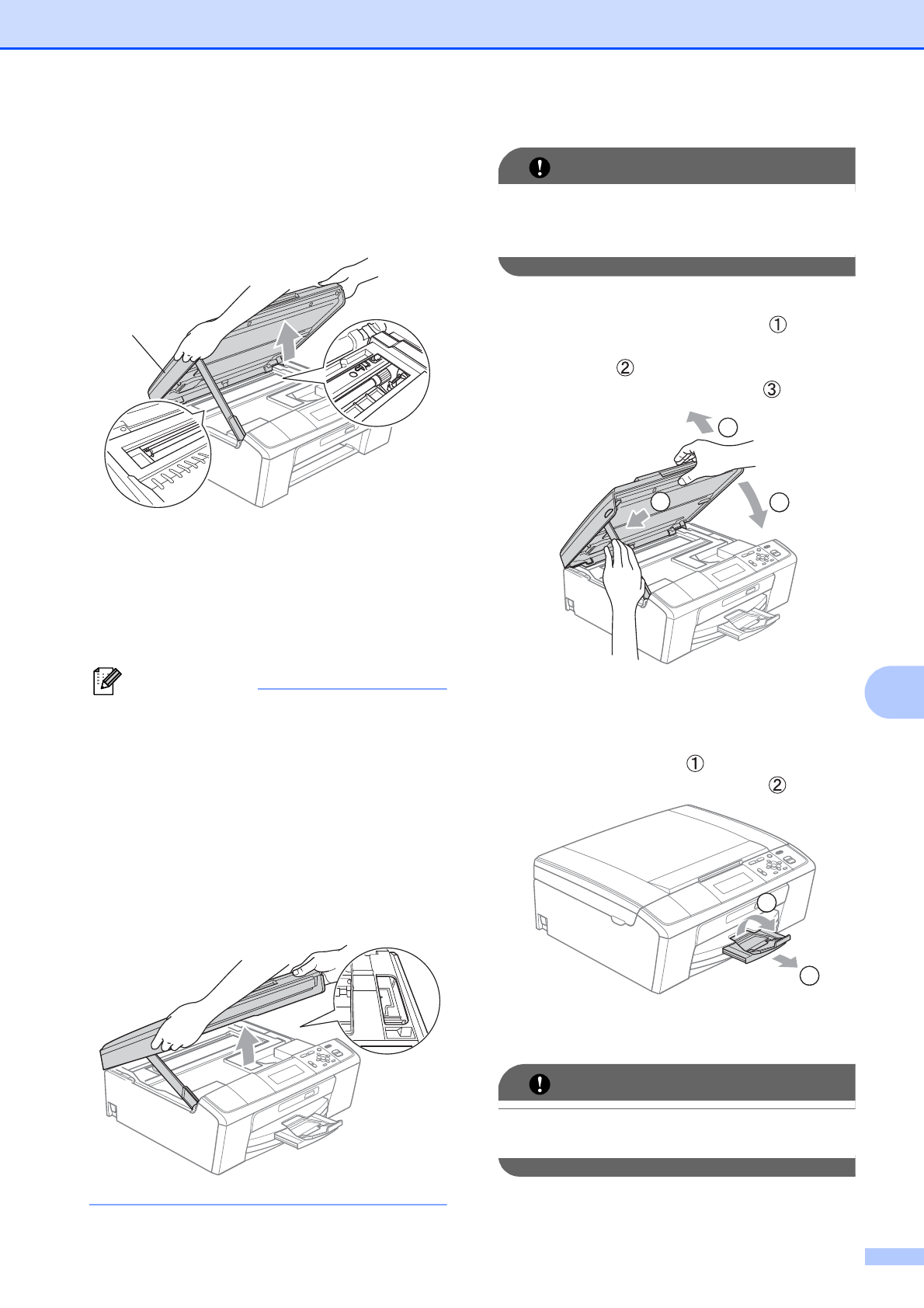 ①

②

③

①

②