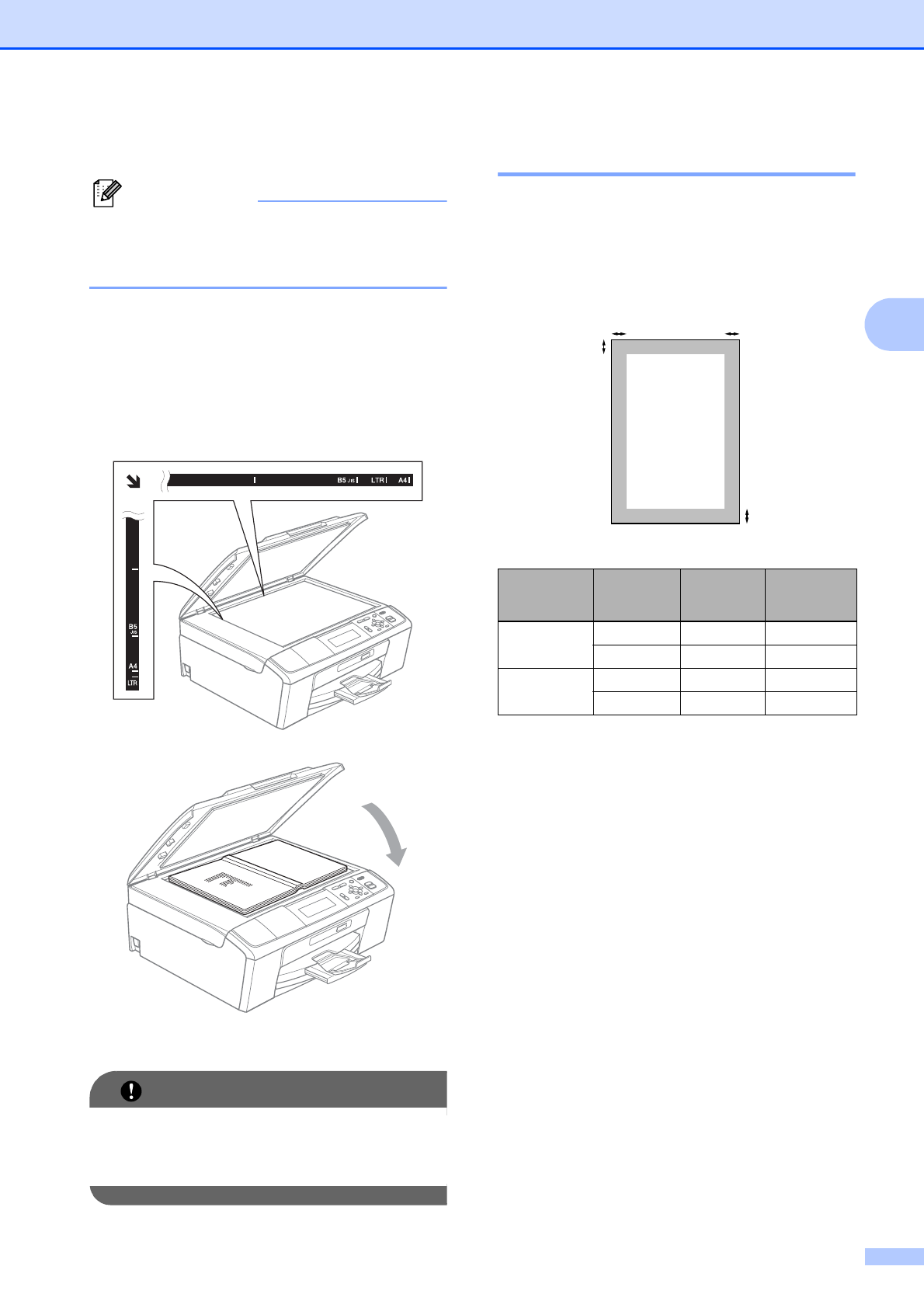 B5 JIS LTR A4

B5 JIS

A4 LTR