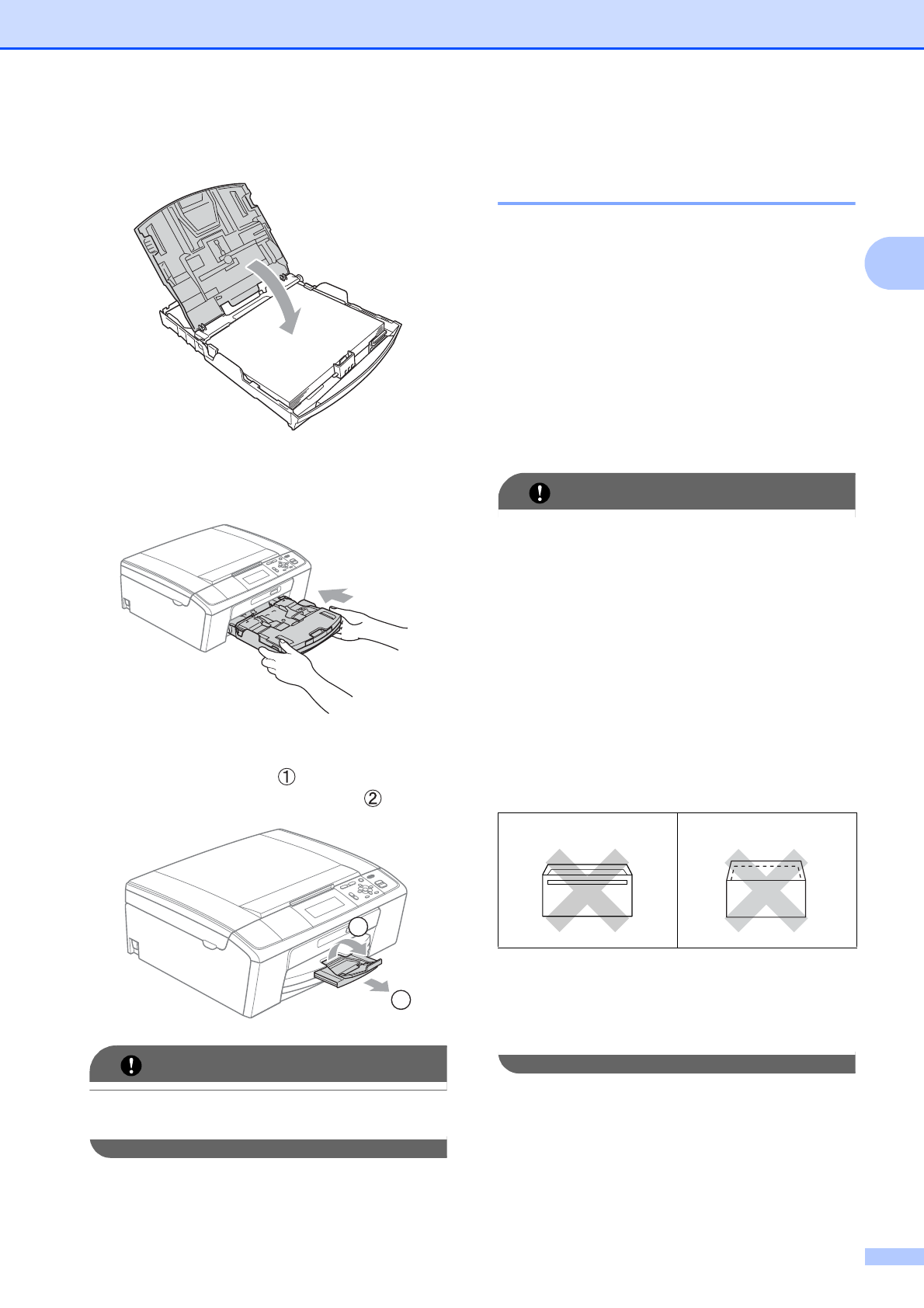 ①
②