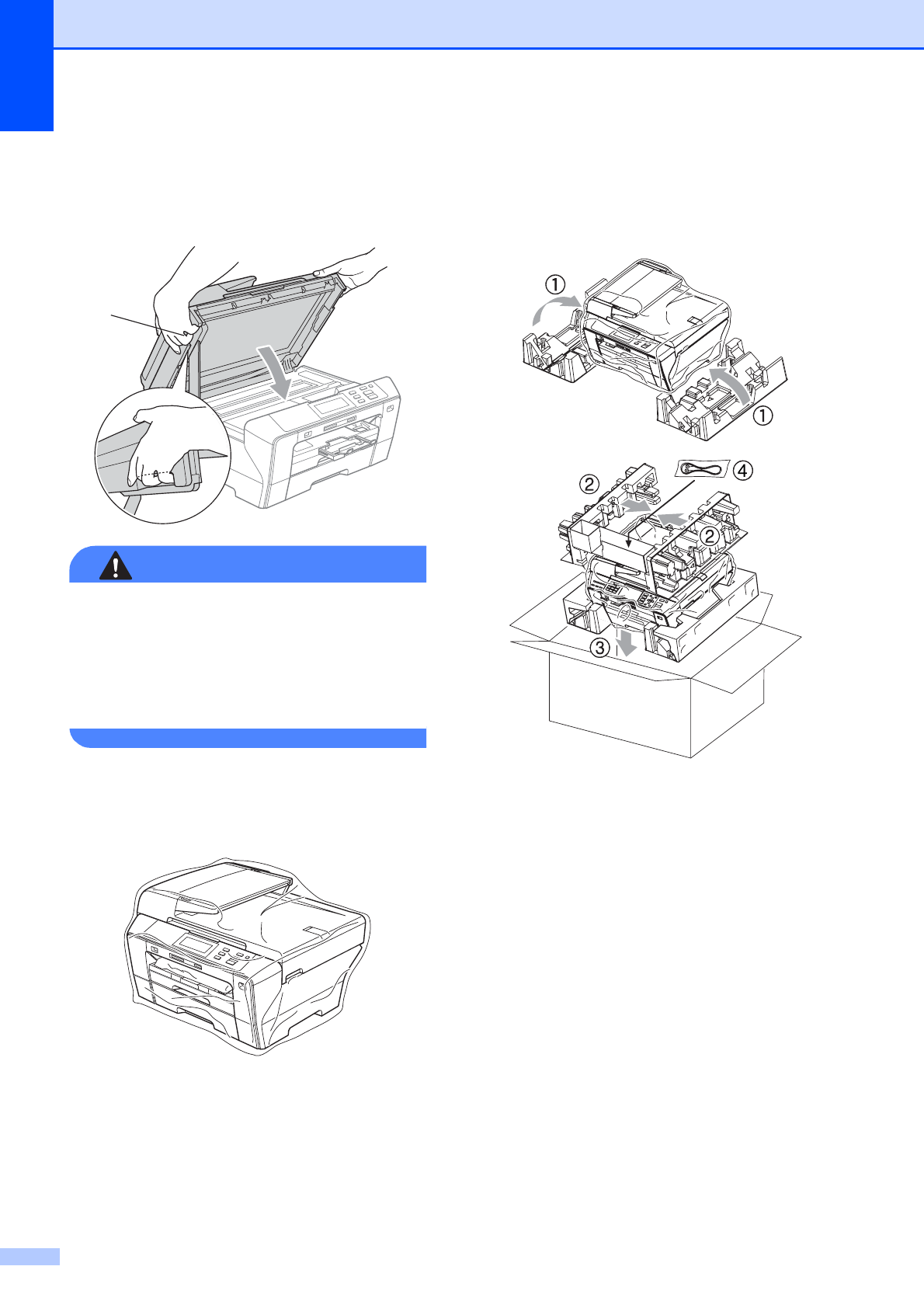 ①

①

②

④

②

③