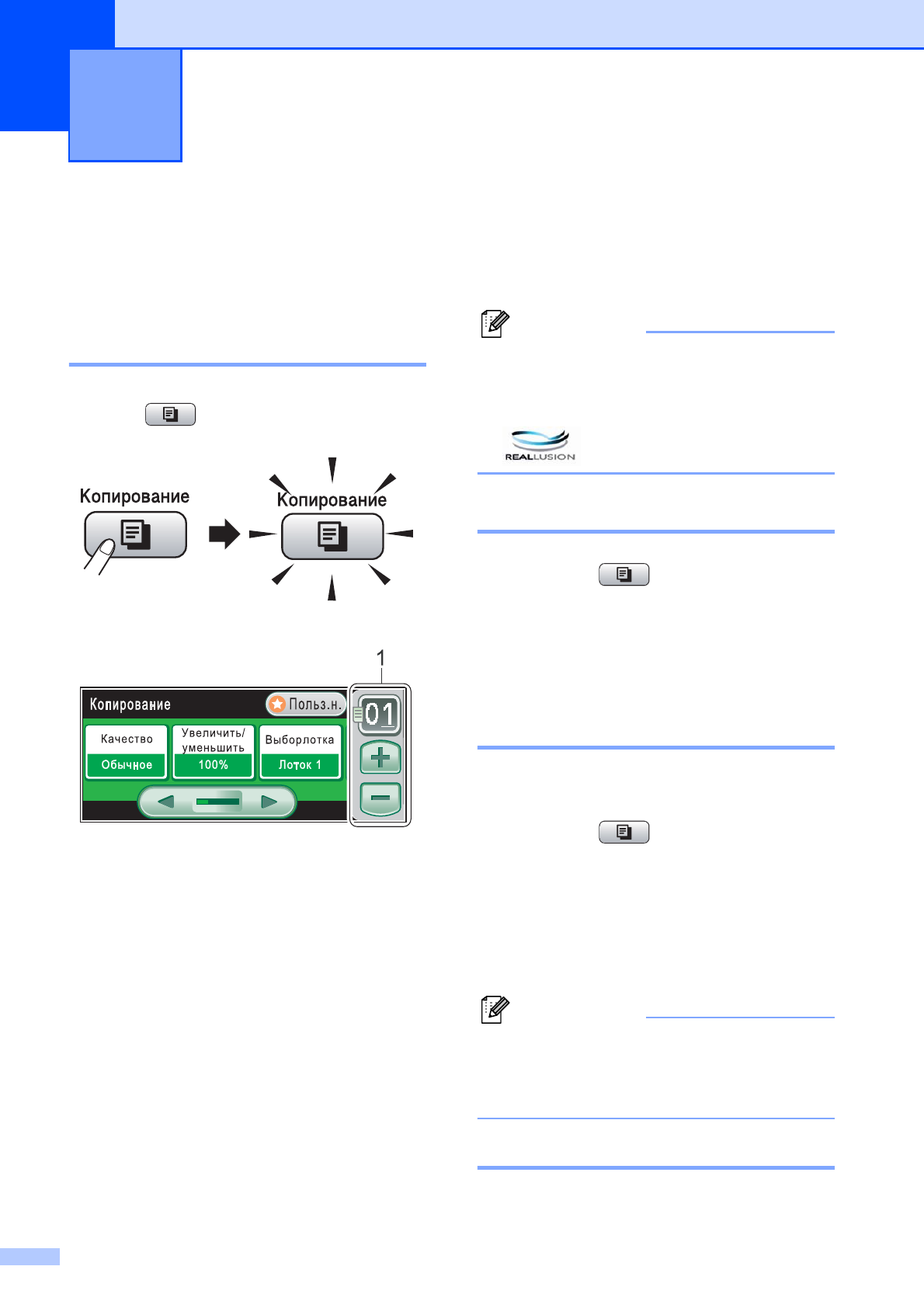 REALLUSION

Копирование

Копирование

1

Копирование

Польз.н.

01

Качество

Обычное

Увеличить/ уменьшить

100%

Выборлотка

Лоток 1