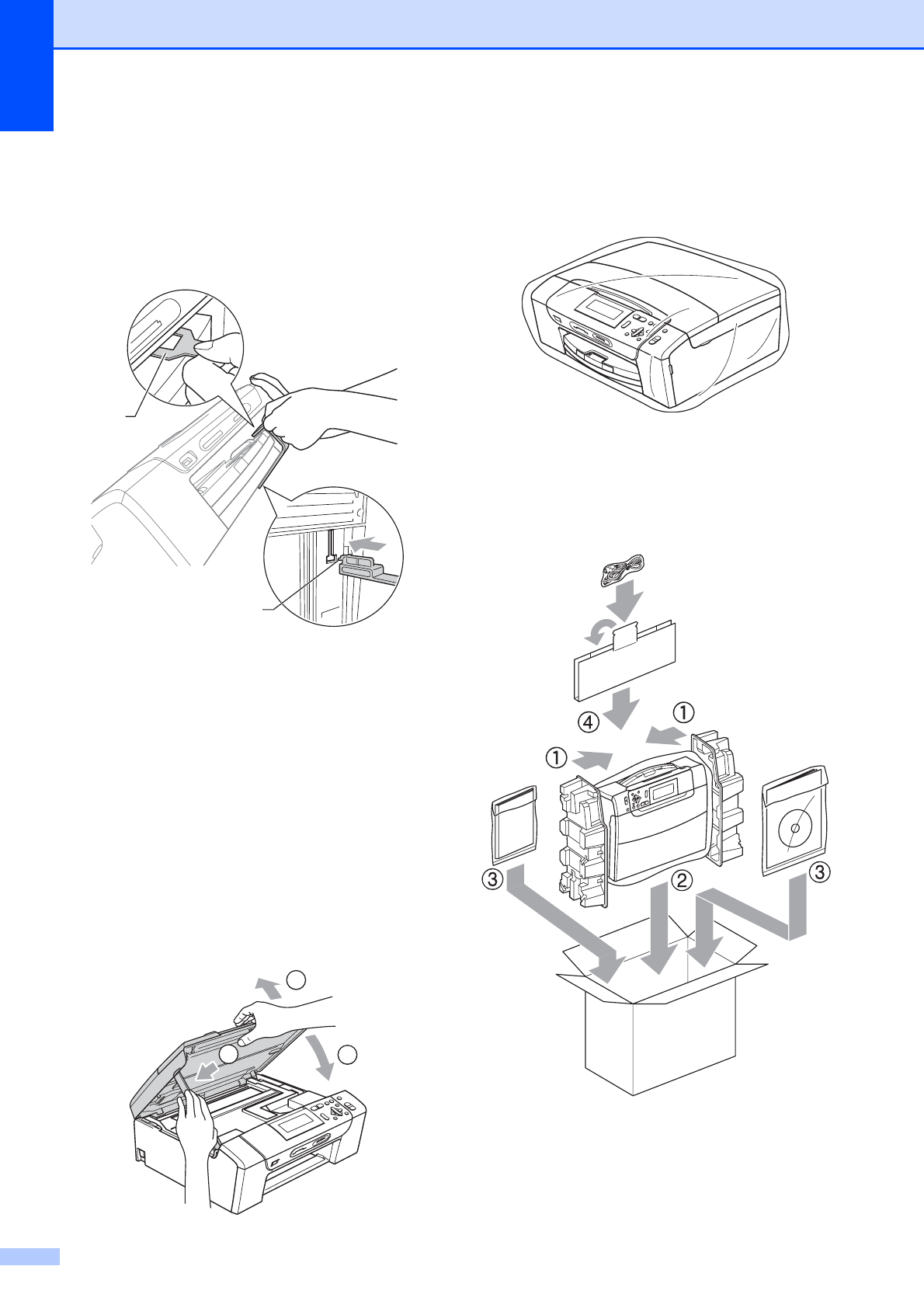 ④
①
①
③
②
③