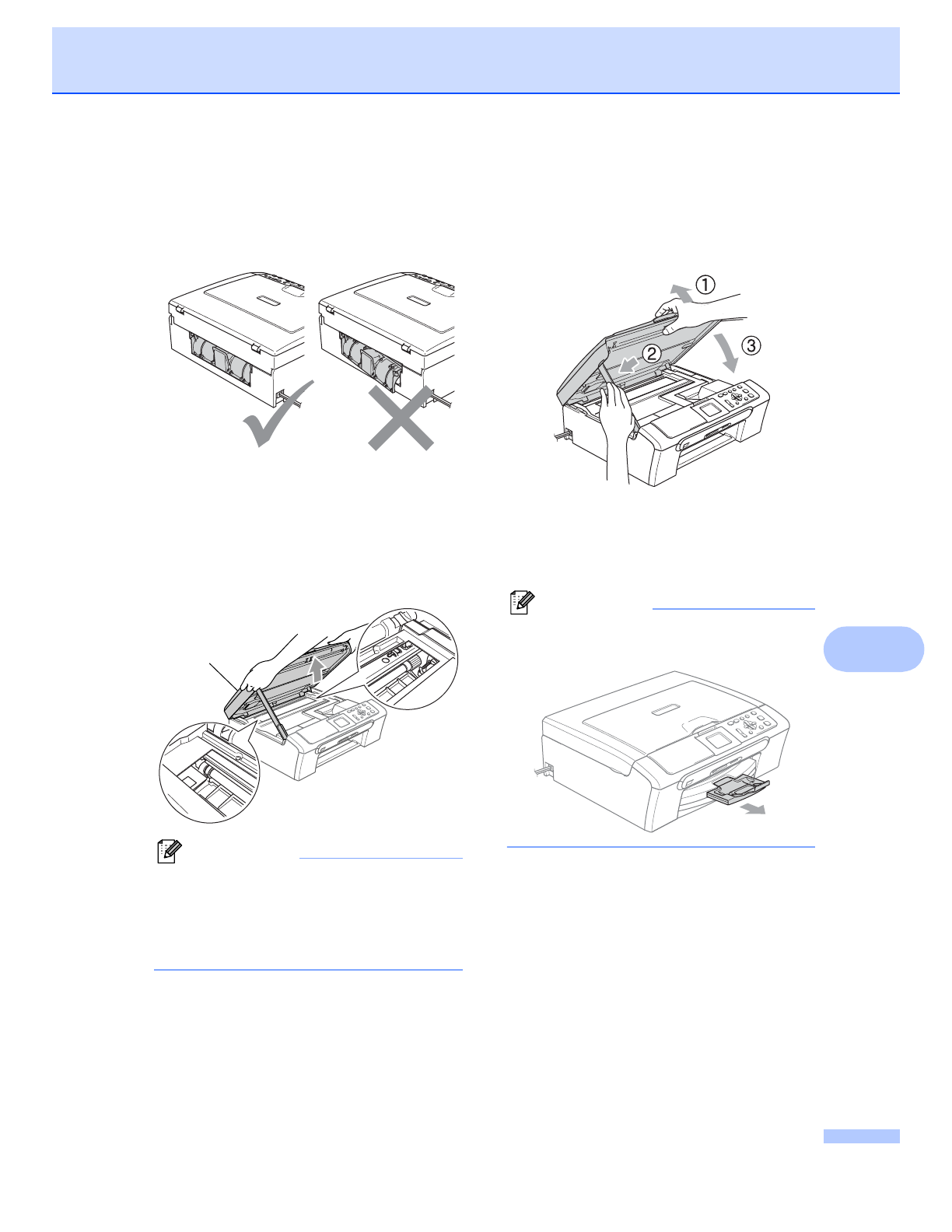 ①

②

③