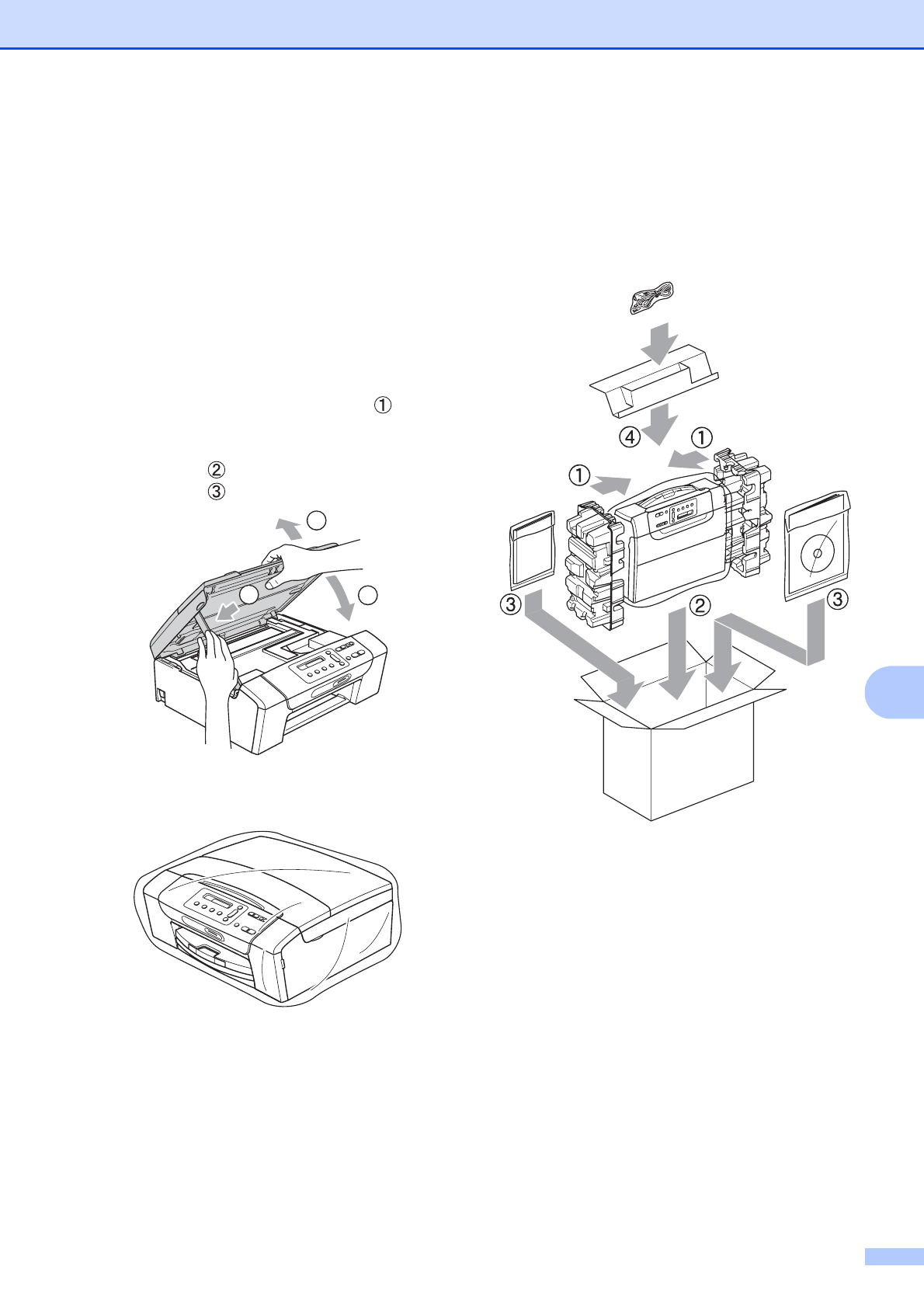 ①

②
③

④ ①

①

③ ② ③