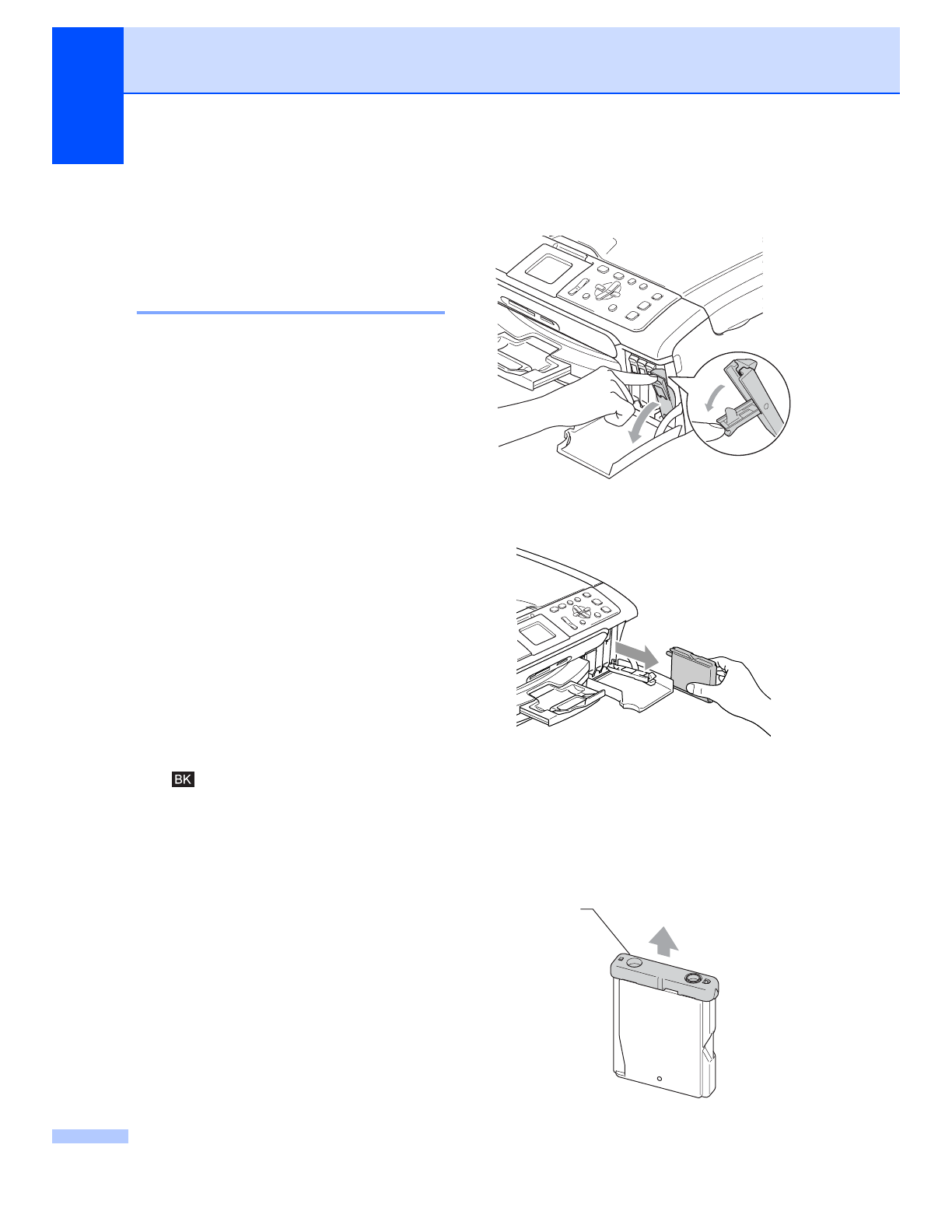 BK