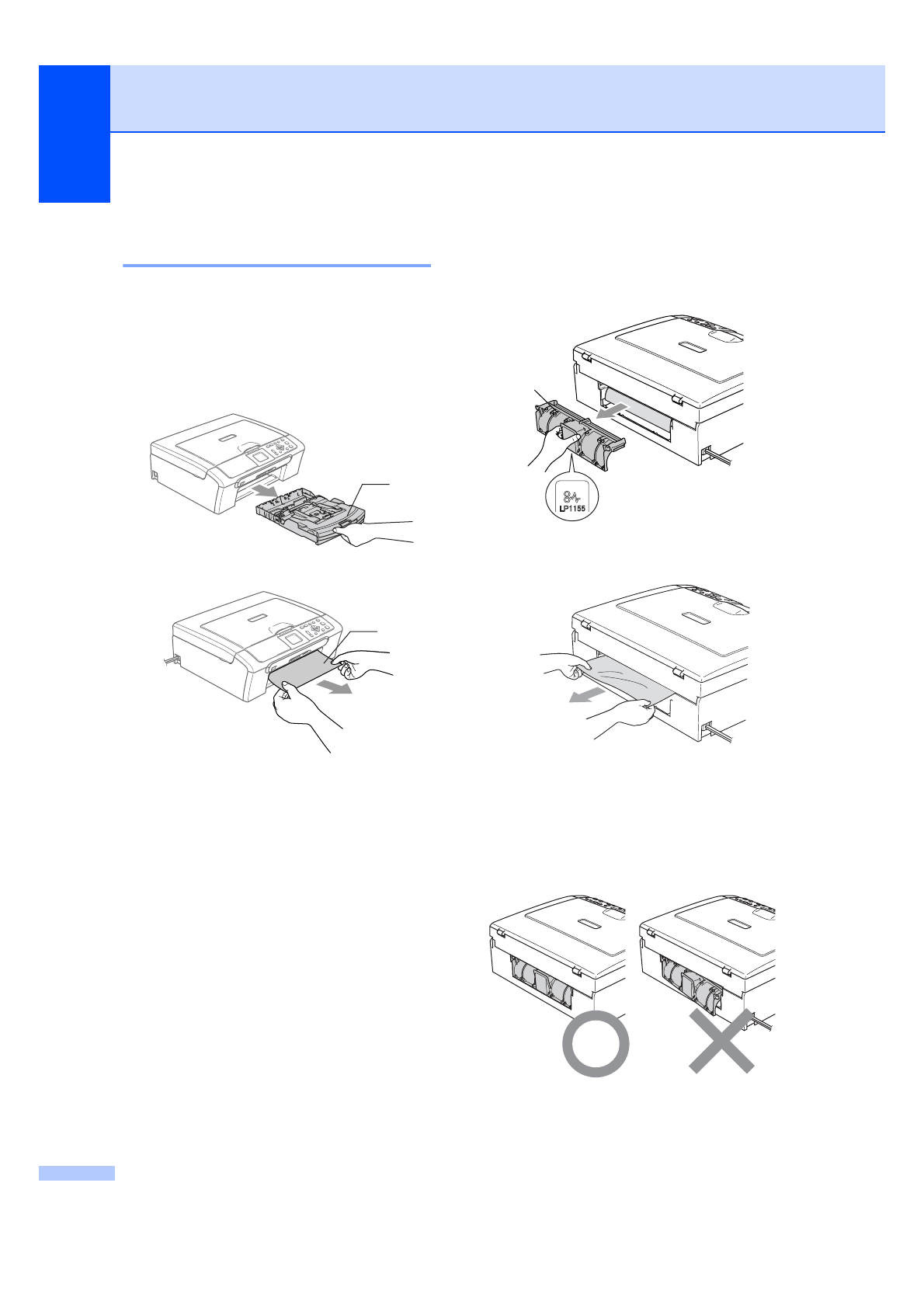 LP1155