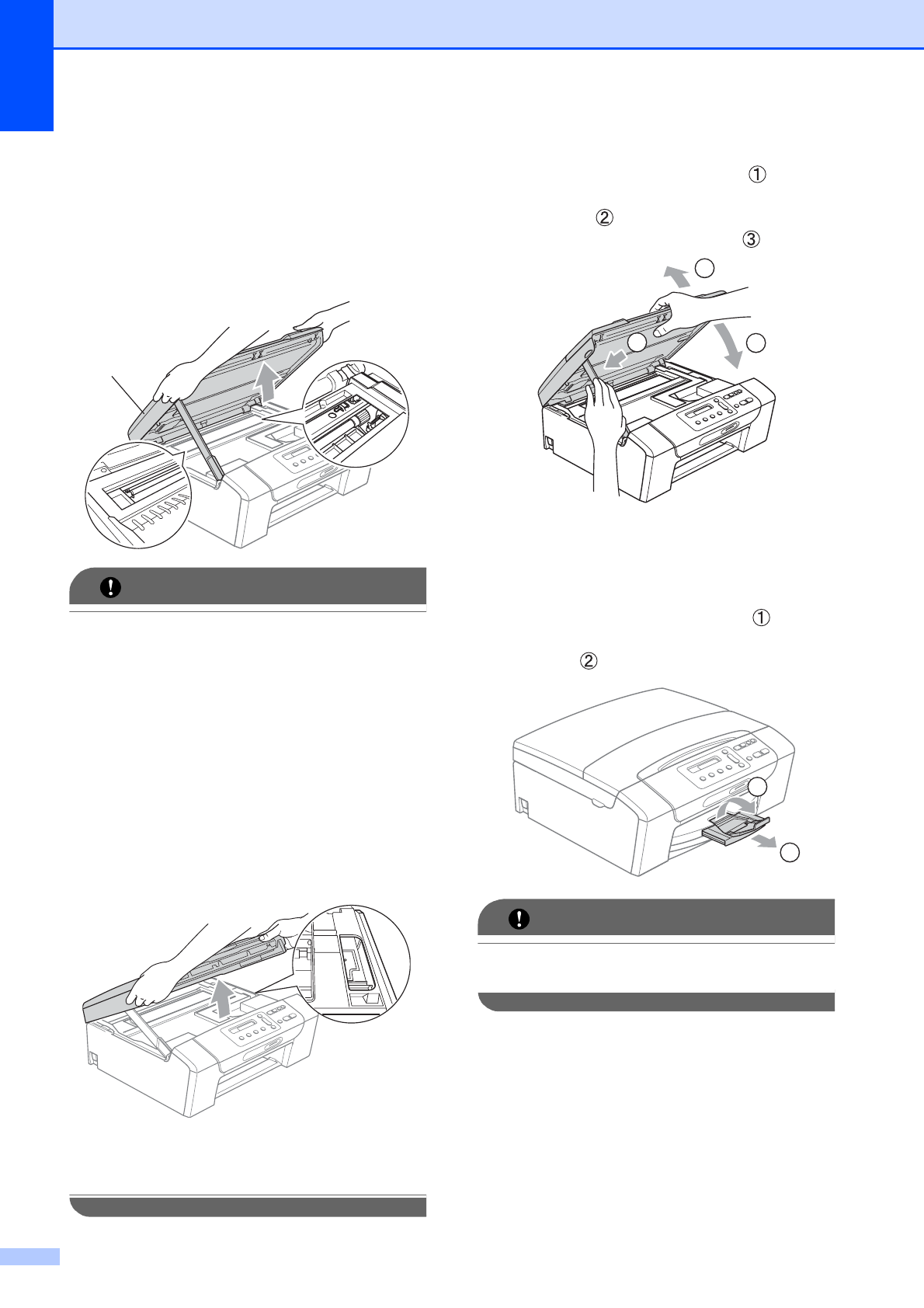 ①

②

③

①

②