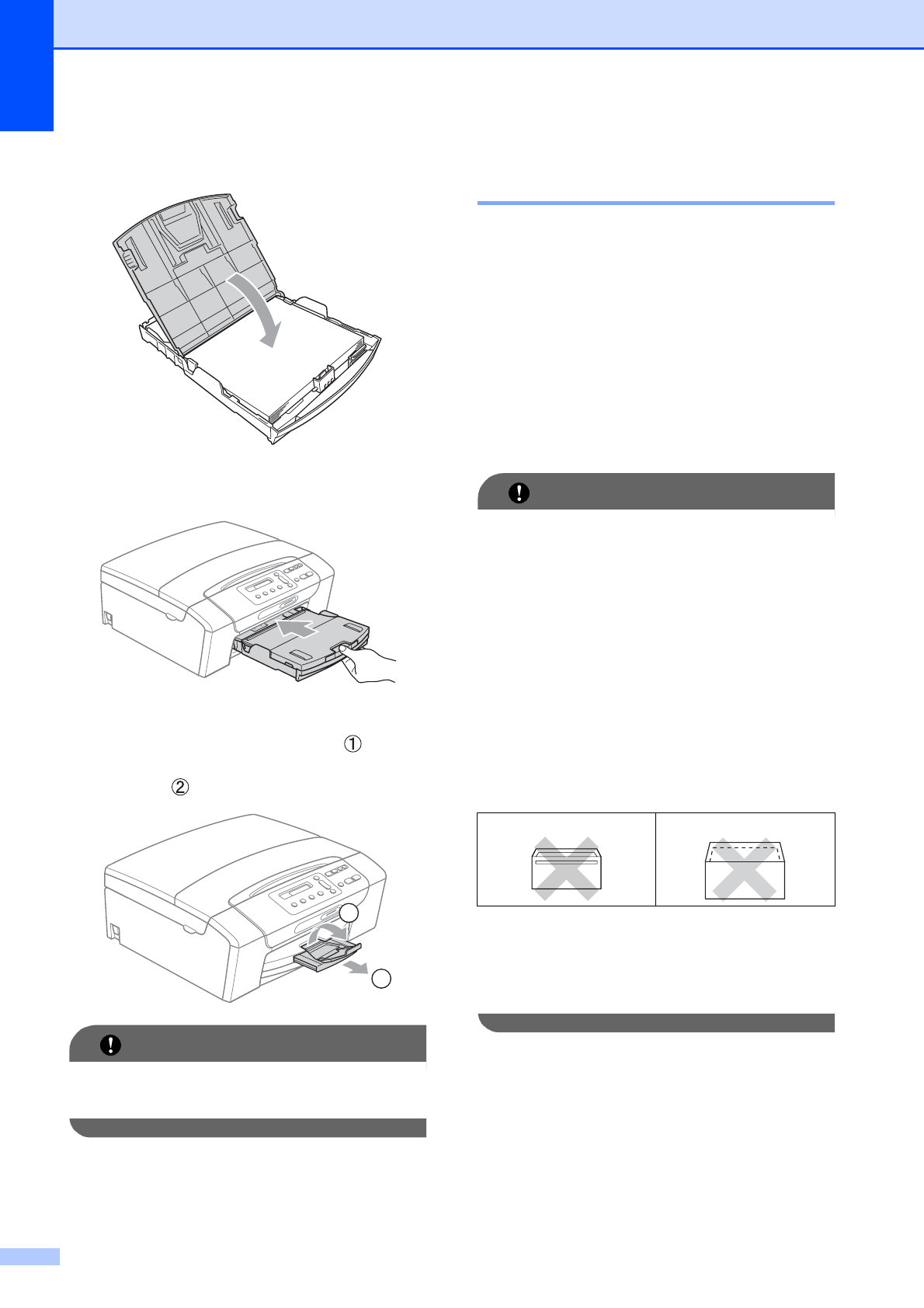 ①

②