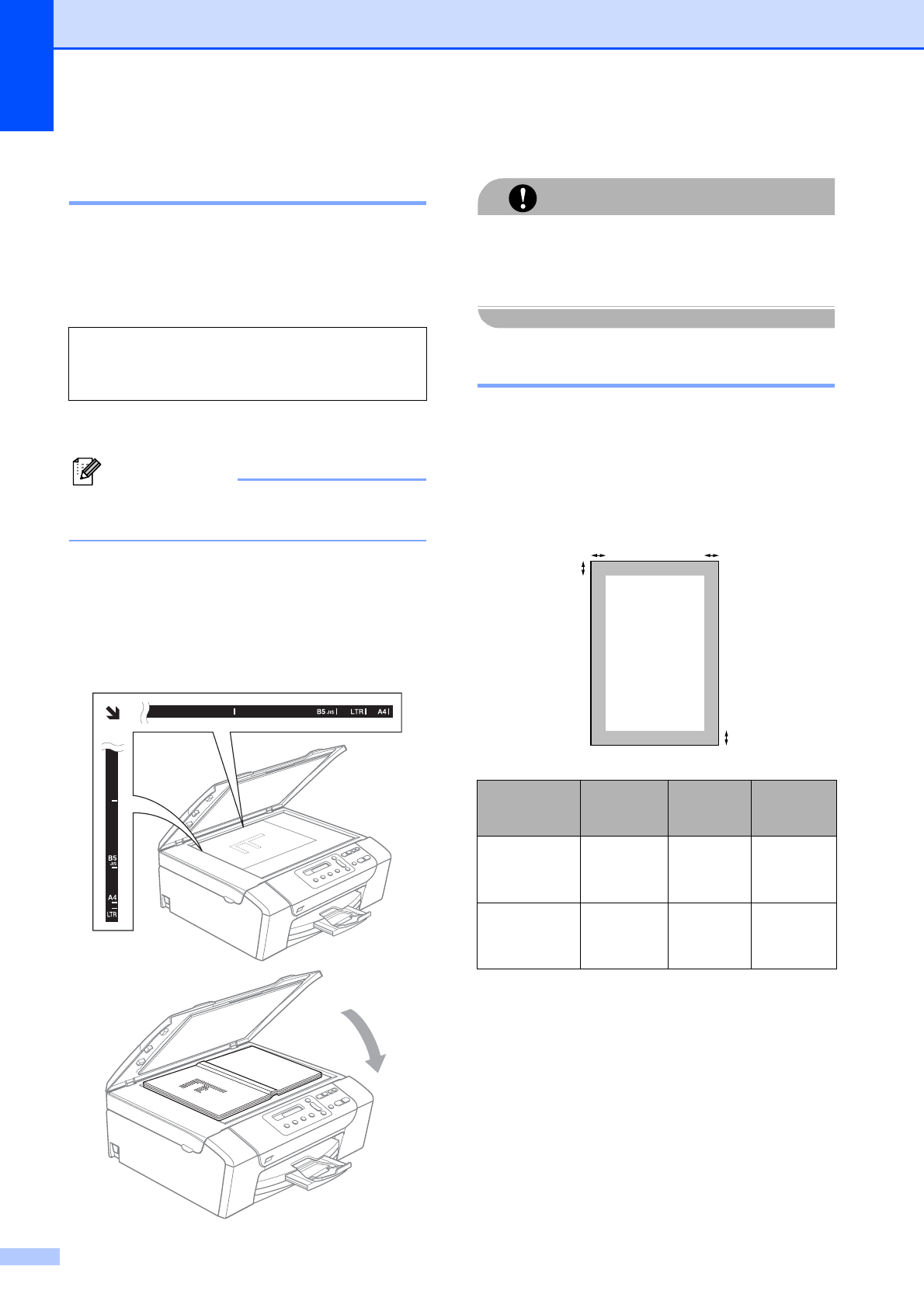 B5 JIS
LTR
A4

B5 JIS
A4
LTR