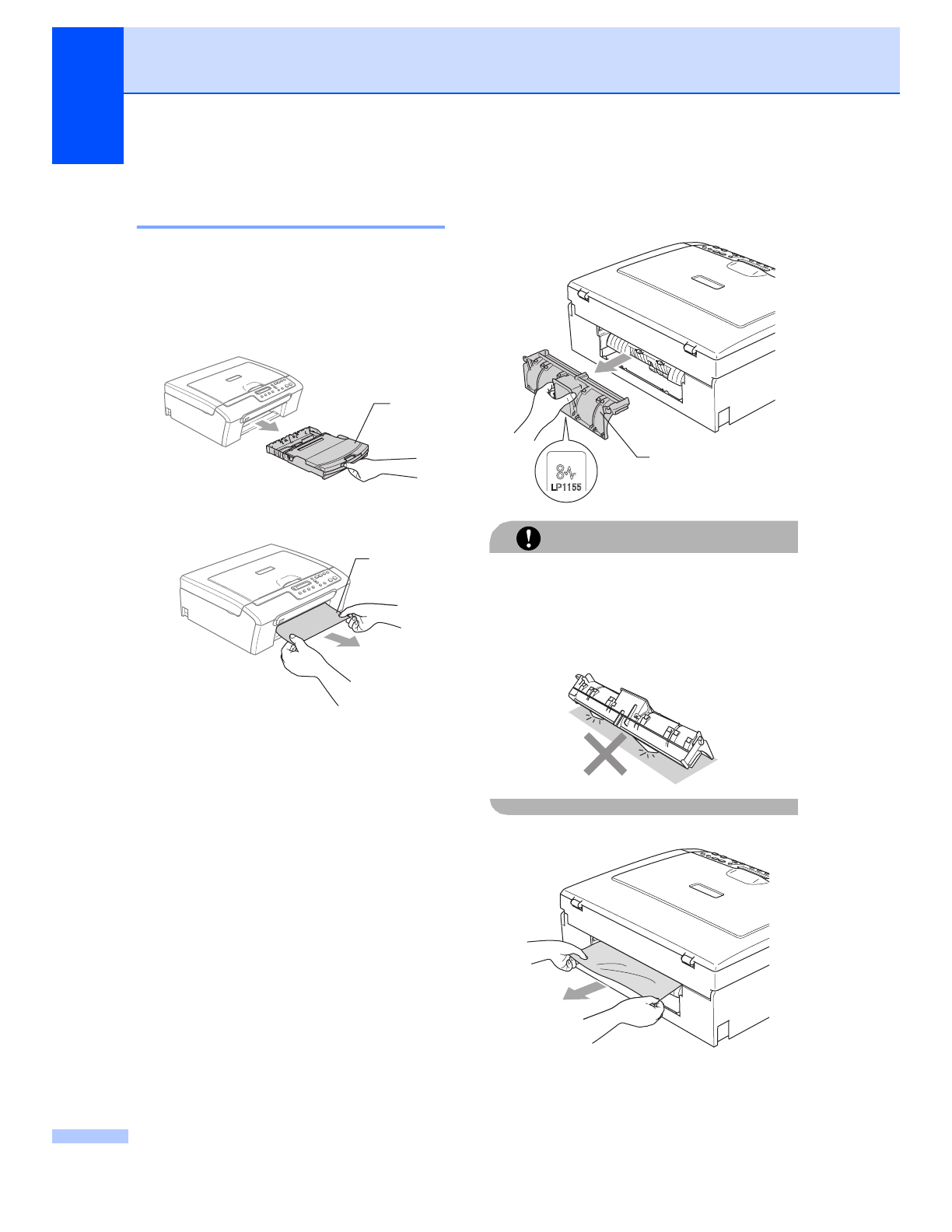 LP1155