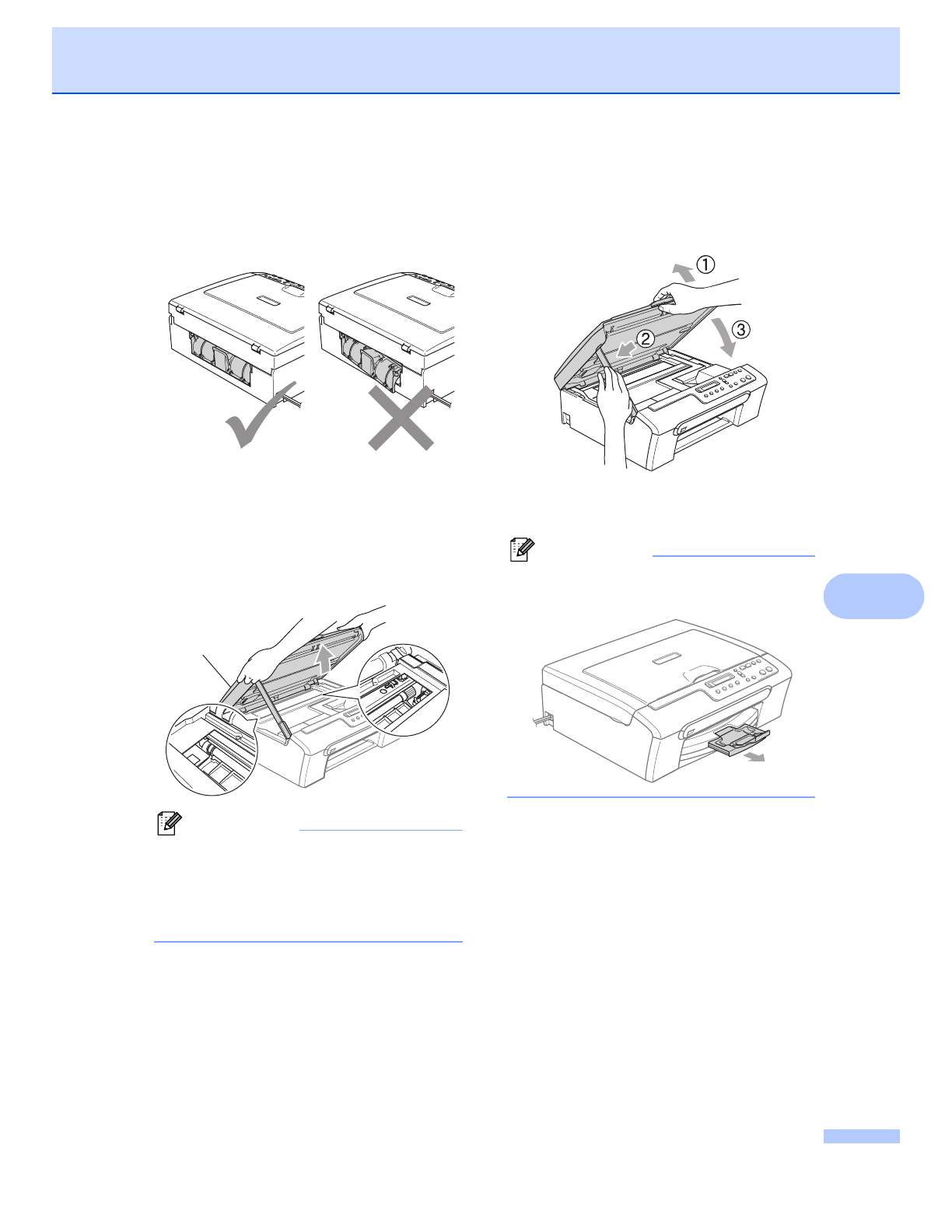 ①

②

③