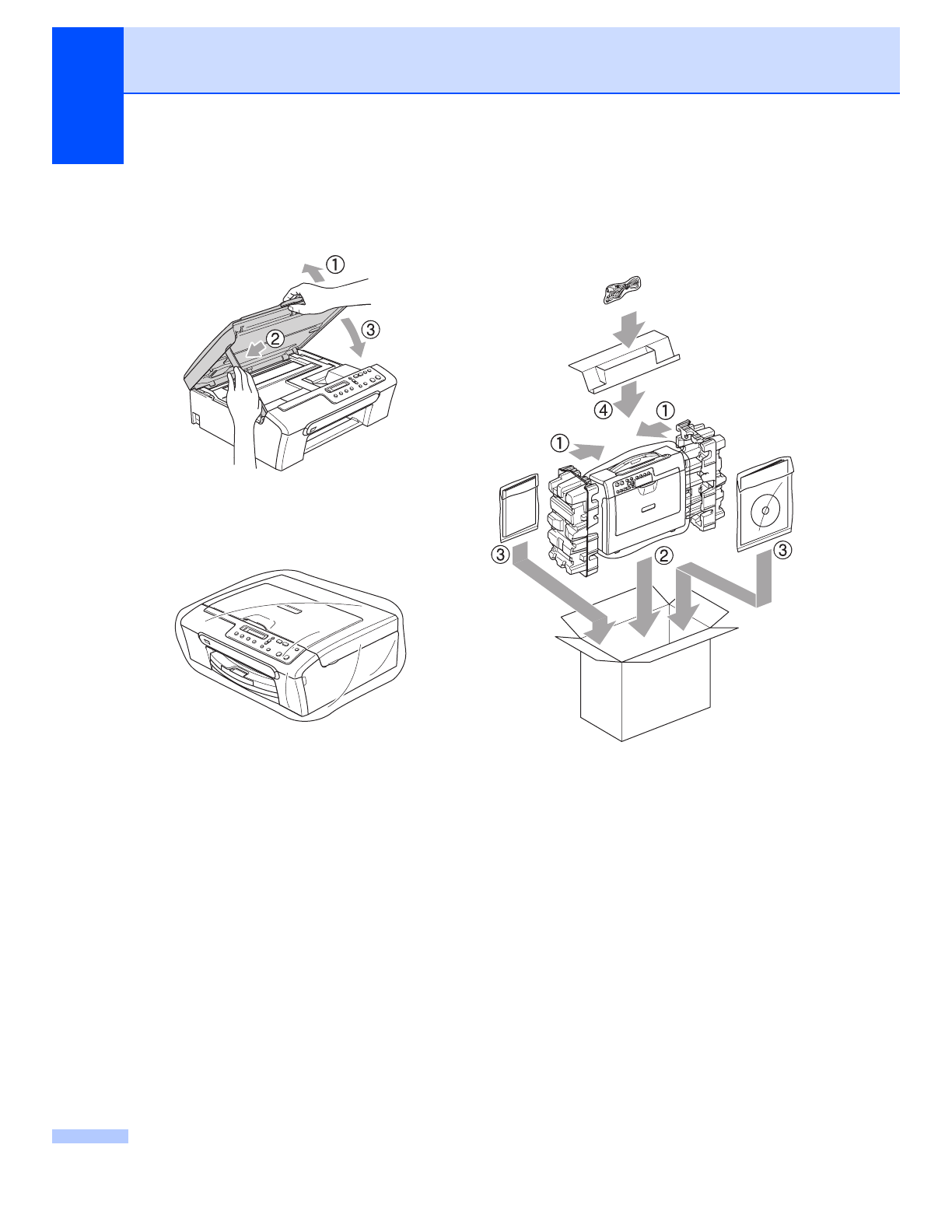 ①
②
③

④
①
①
③
②
③