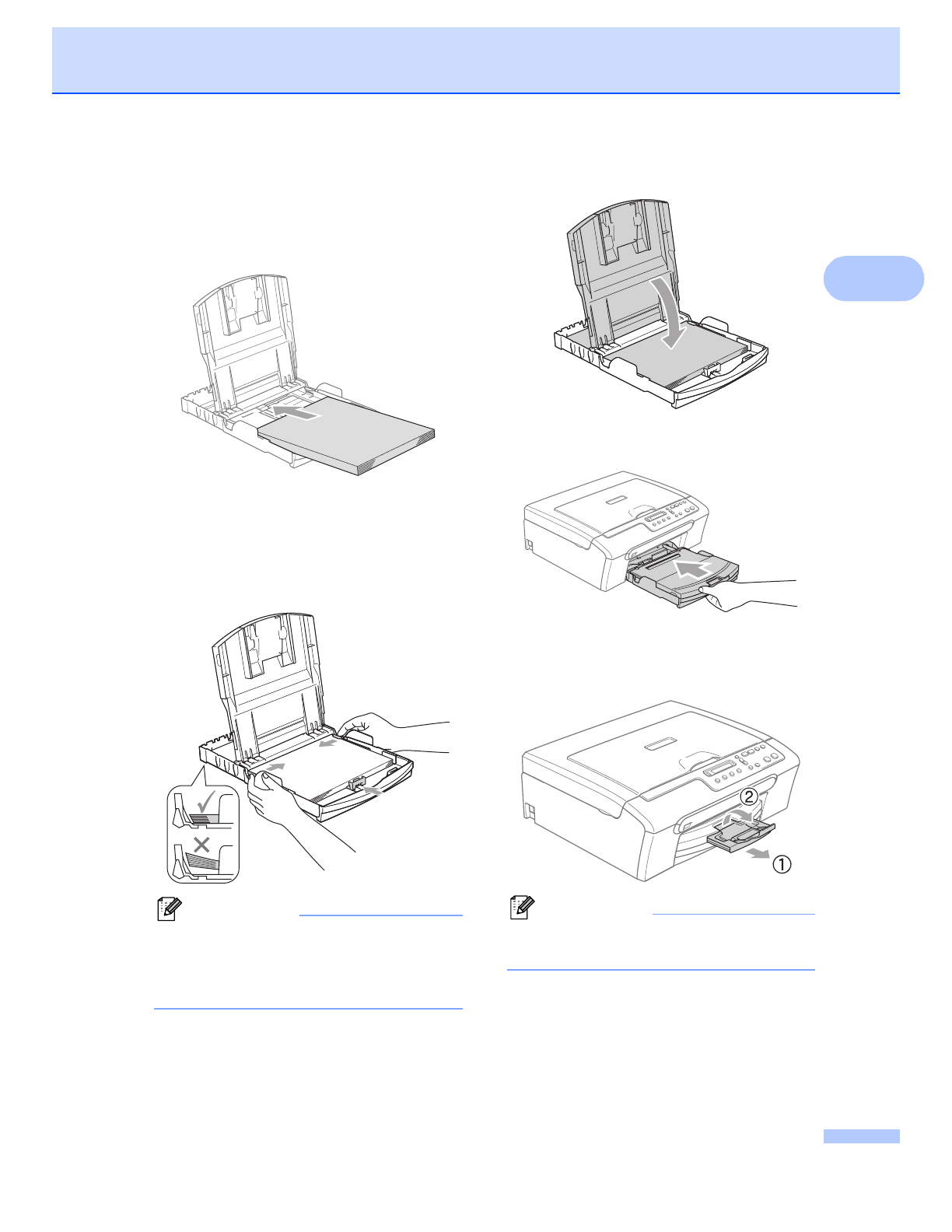 ②

①